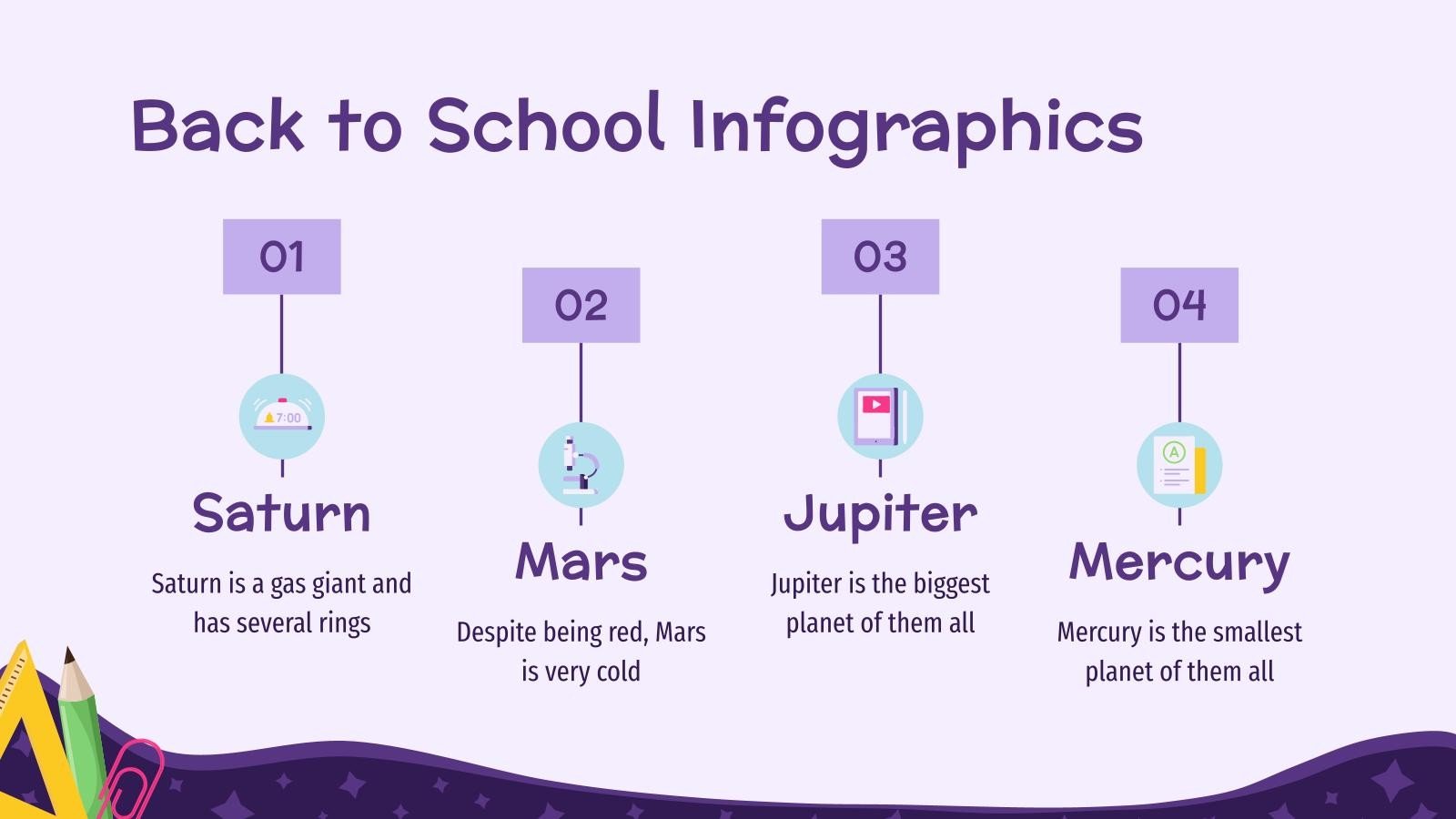 Back to School Infographics

01

7:00

Saturn

Saturn is a gas giant and has several rings

02

Mars

Despite being red, Mars is very cold

03

Jupiter

Jupiter is the biggest planet of them all

04

A

Mercury

Mercury is the smallest planet of them all