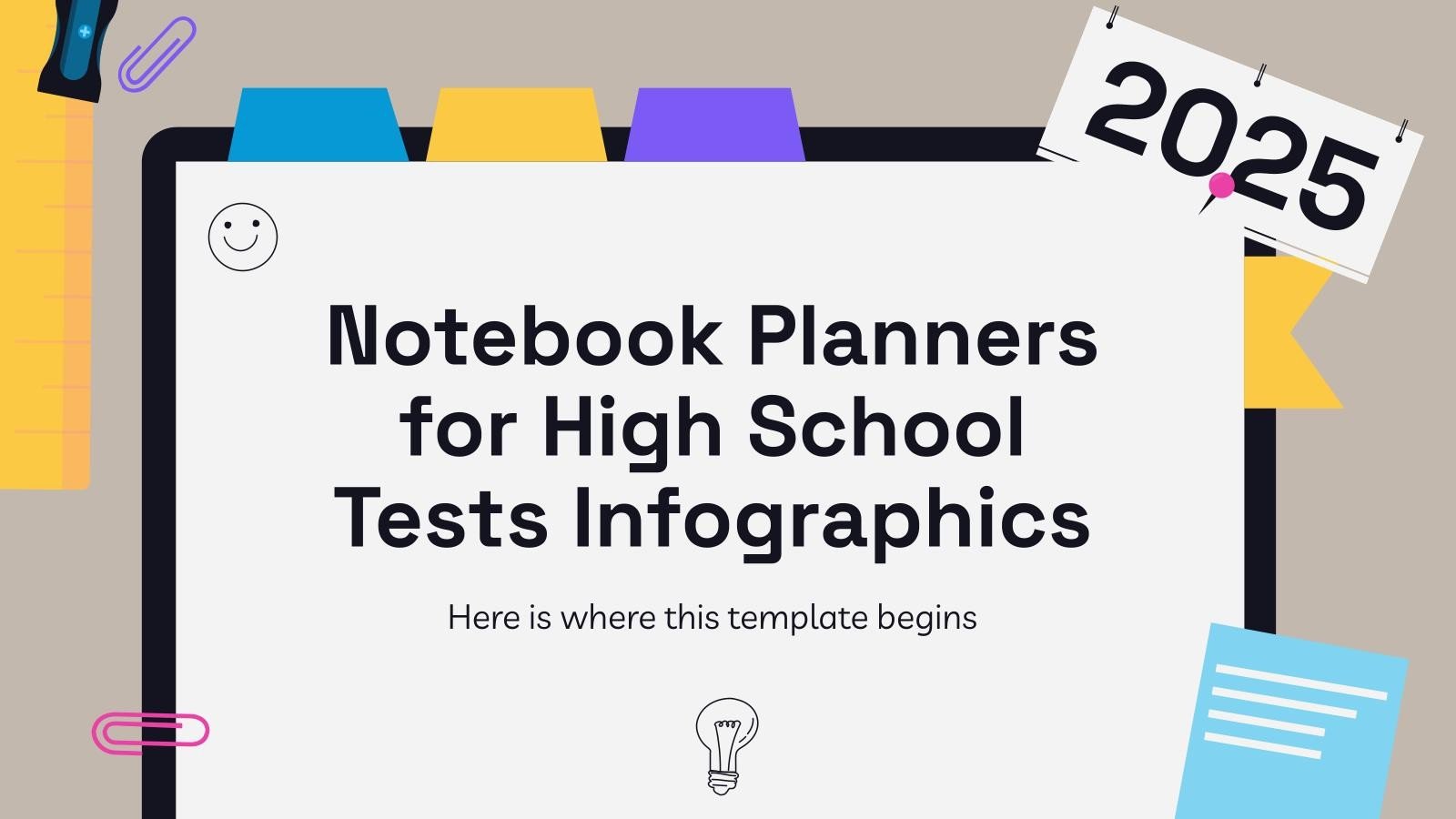 2025

Notebook Planners for High School Tests Infographics

Here is where this template begins