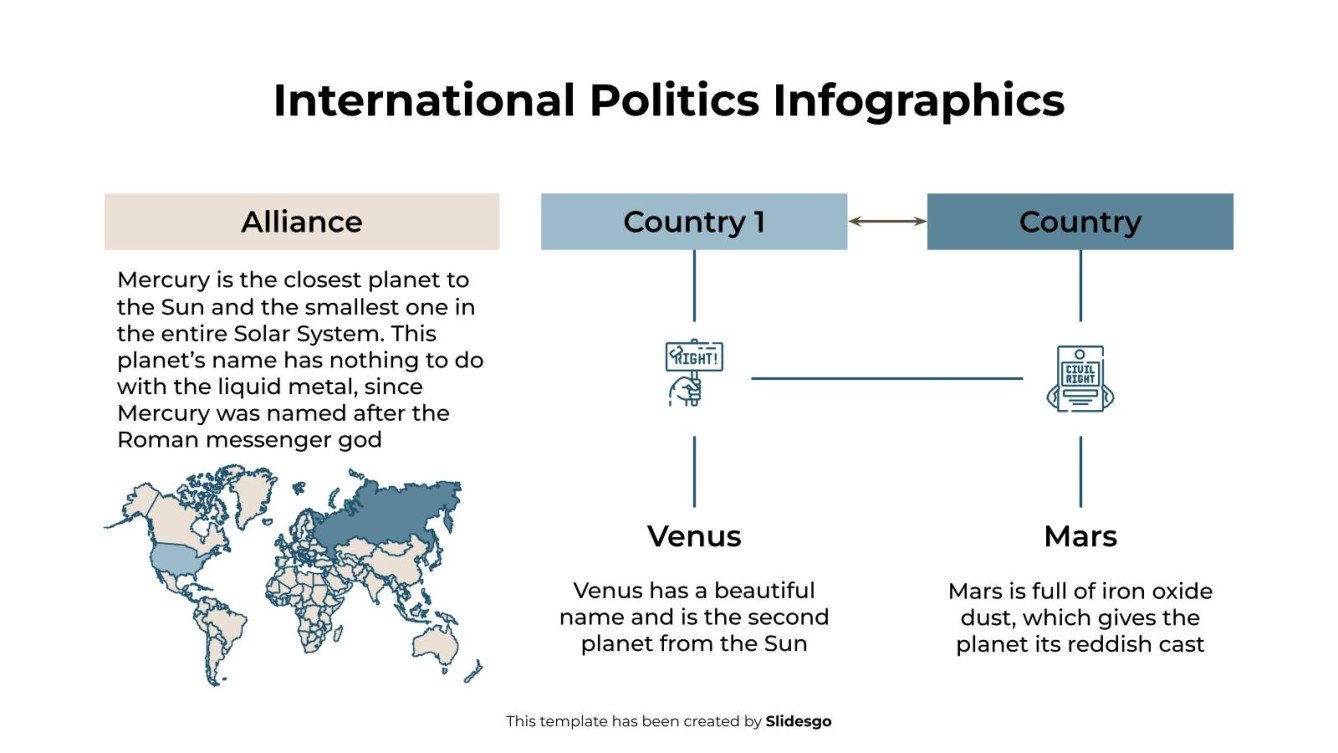 International Politics Infographics

Alliance

Mercury is the closest planet to the Sun and the smallest one in the entire Solar System. This planet's name has nothing to do with the liquid metal, since Mercury was named after the Roman messenger god

Country 1

Country

RIGHT!

CIVIL RIGHT

Venus

Venus has a beautiful name and is the second planet from the Sun

Mars

Mars is full of iron oxide dust, which gives the planet its reddish cast

This template has been created by Slidesgo