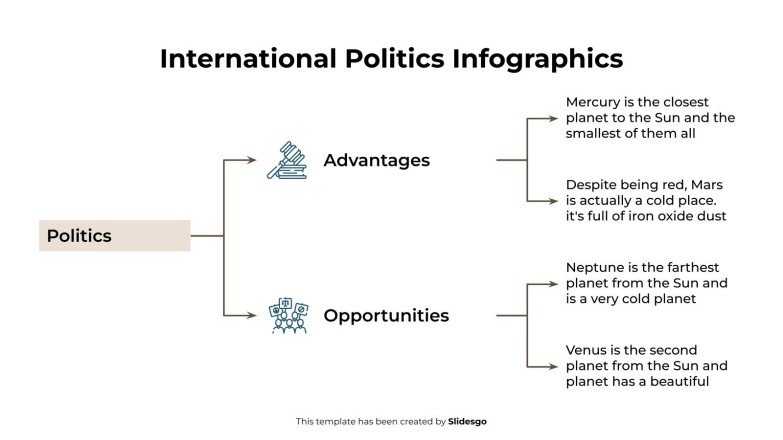 International Politics Infographics

Politics

Advantages

Mercury is the closest planet to the Sun and the smallest of them all

Despite being red, Mars is actually a cold place. it's full of iron oxide dust

Opportunities

Neptune is the farthest planet from the Sun and is a very cold planet

Venus is the second planet from the Sun and planet has a beautiful

This template has been created by Slidesgo