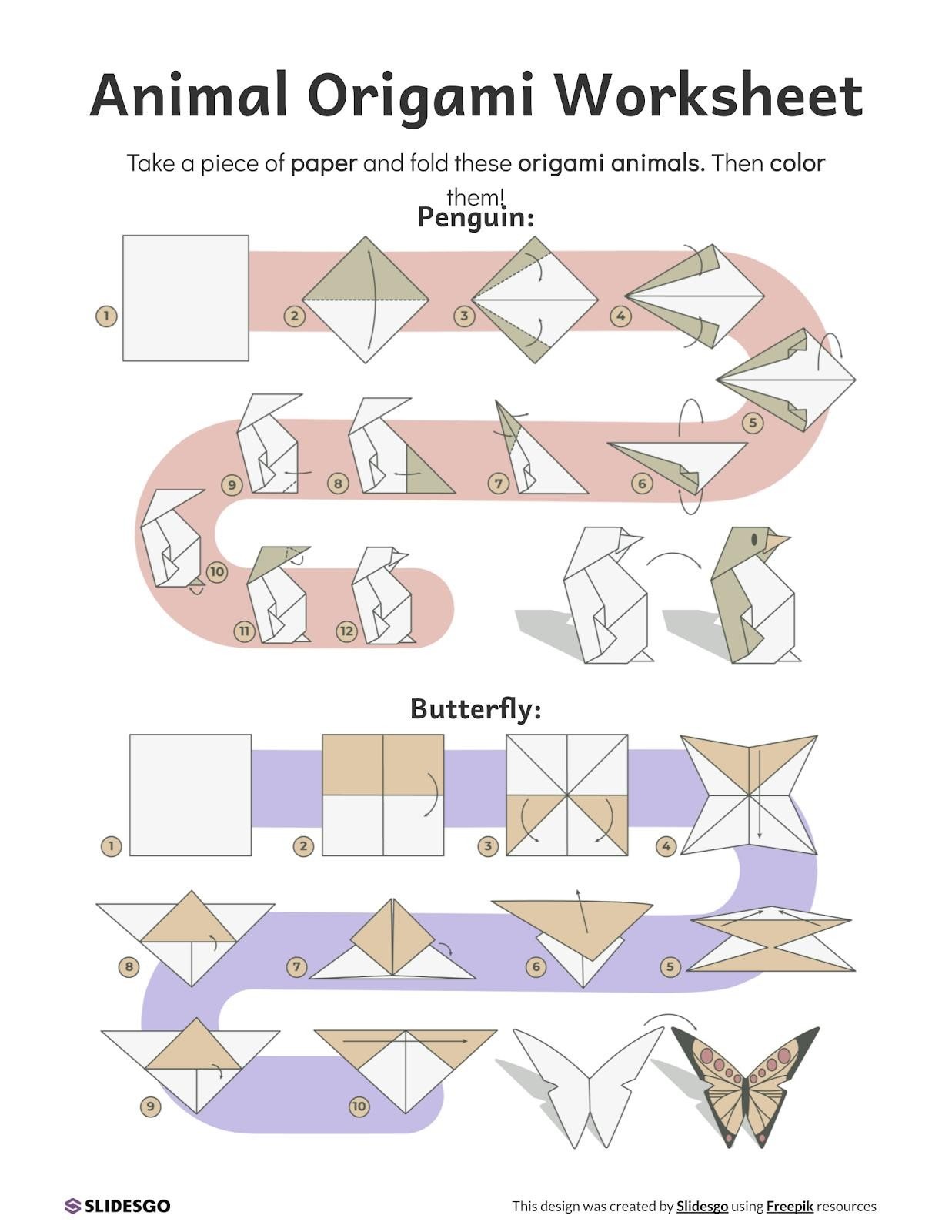 Animal Origami Worksheet

Take a piece of paper and fold these origami animals. Then color them!

Penguin:

1

2

3

4

5

6

7

8

9

10

11

12

Butterfly:

1

2

3

4

5

6

7

8

9

10

SLIDESGO

This design was created by Slidesgo using Freepik resources