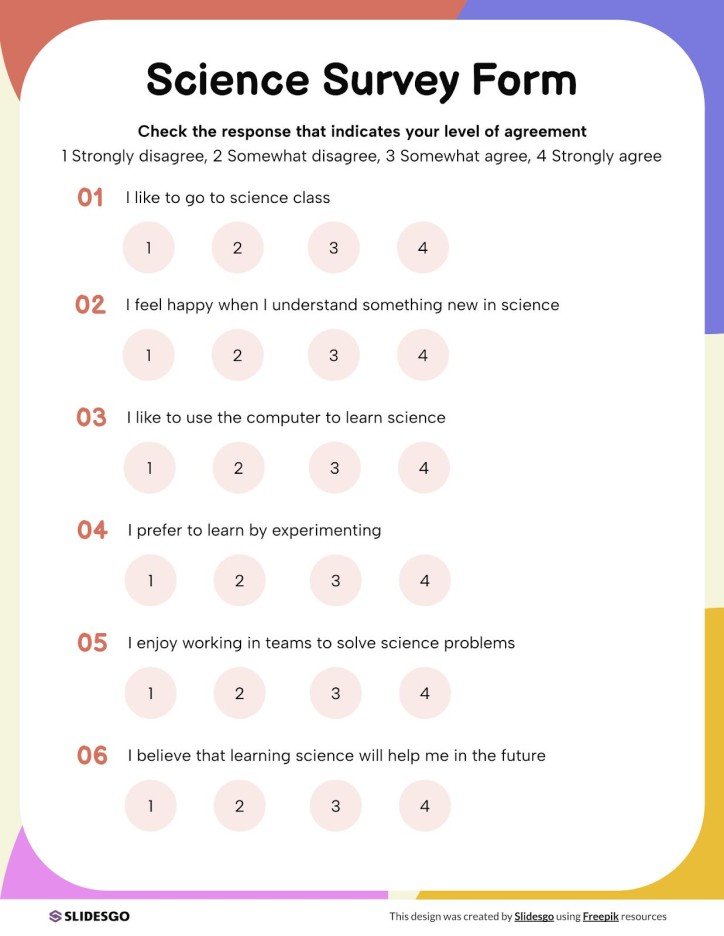 Science Survey Form

Check the response that indicates your level of agreement

1 Strongly disagree, 2 Somewhat disagree, 3 Somewhat agree, 4 Strongly agree

01 I like to go to science class

1 2 3 4

02 I feel happy when I understand something new in science

1 2 3 4

03 I like to use the computer to learn science

1 2 3 4

04 I prefer to learn by experimenting

1 2 3 4

05 I enjoy working in teams to solve science problems

1 2 3 4

06 I believe that learning science will help me in the future

1 2 3 4

SLIDESGO

This design was created by Slidesgo using Freepik resources