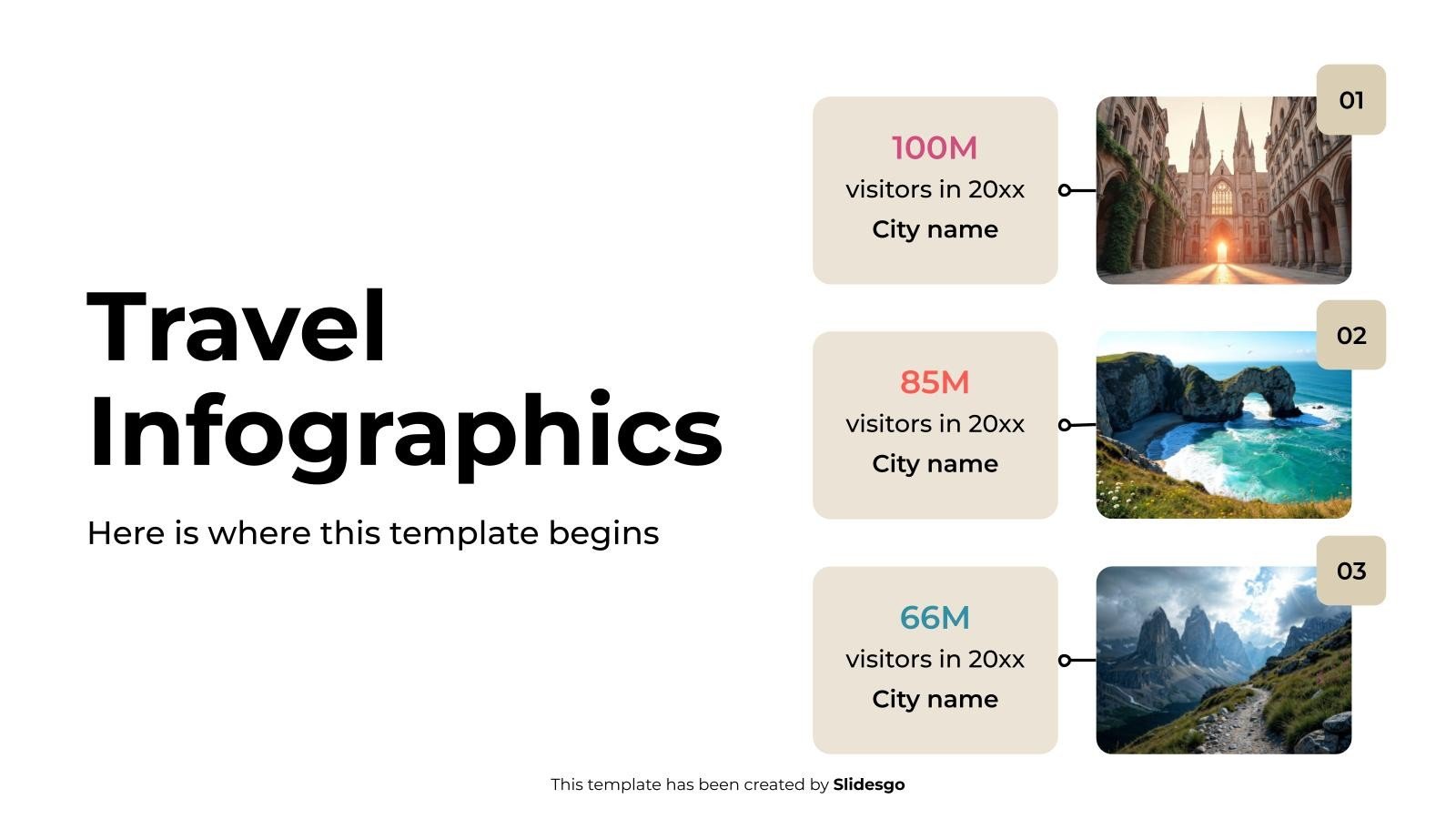 Travel Infographics

Here is where this template begins

100M
visitors in 20xx
City name

01

85M
visitors in 20xx
City name

02

66M
visitors in 20xx
City name

03

This template has been created by Slidesgo