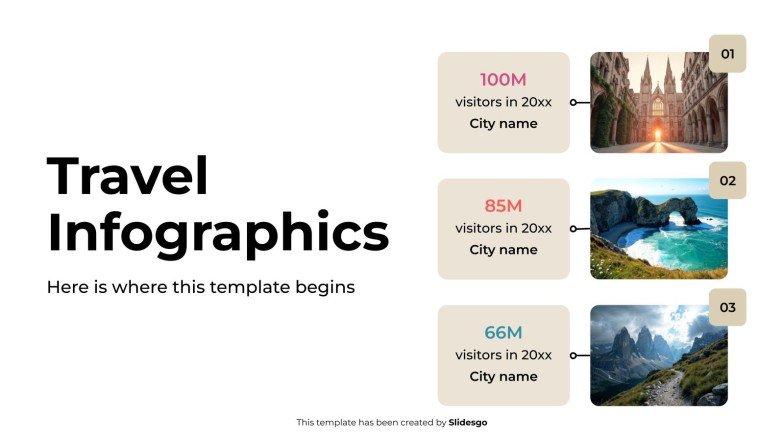 Travel Infographics

Here is where this template begins

01

100M
visitors in 20xx
City name

02

85M
visitors in 20xx
City name

03

66M
visitors in 20xx
City name

This template has been created by Slidesgo