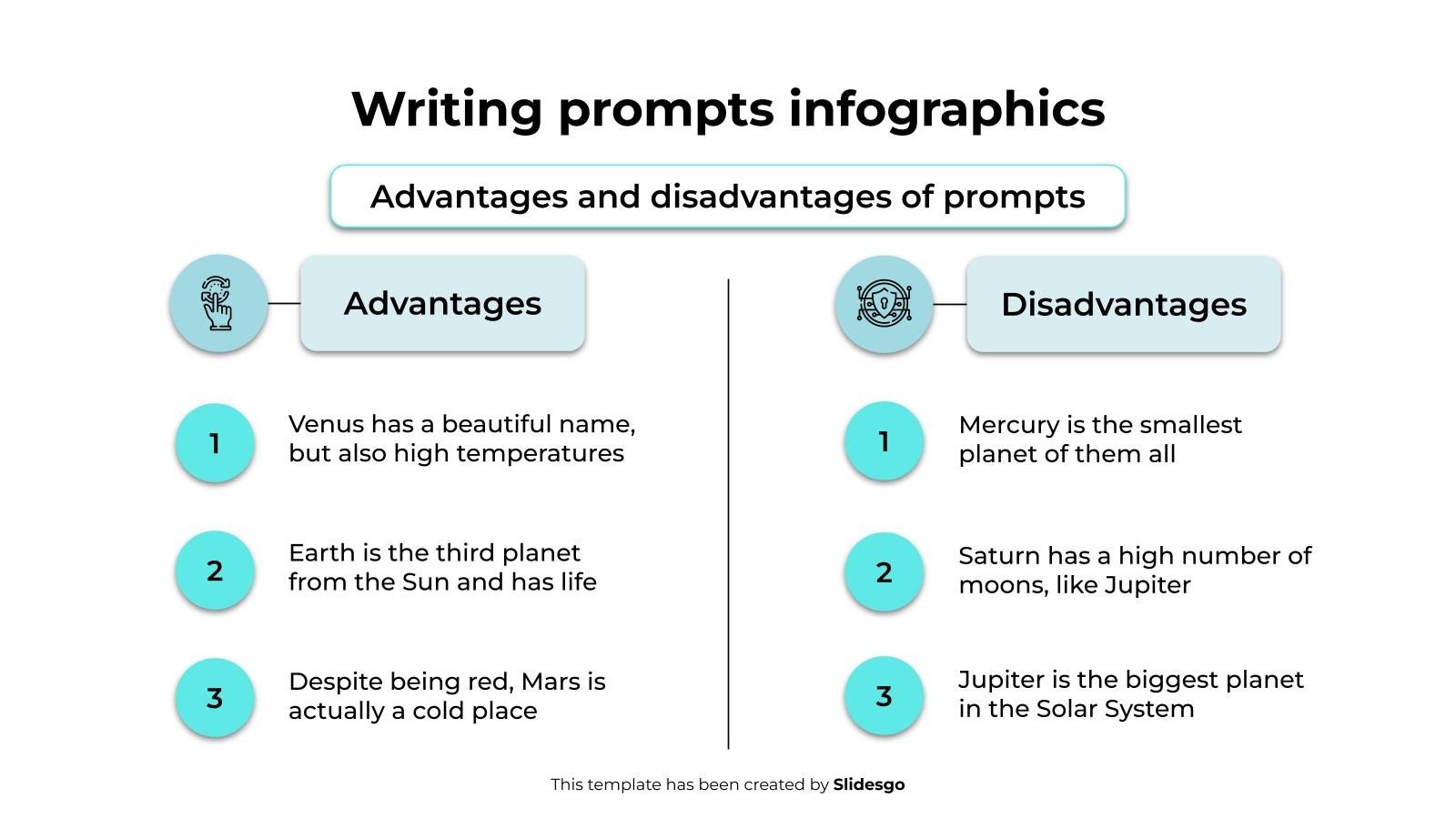 Writing prompts infographics

Advantages and disadvantages of prompts

Advantages

1
Venus has a beautiful name, but also high temperatures

2
Earth is the third planet from the Sun and has life

3
Despite being red, Mars is actually a cold place

Disadvantages

1
Mercury is the smallest planet of them all

2
Saturn has a high number of moons, like Jupiter

3
Jupiter is the biggest planet in the Solar System

This template has been created by Slidesgo