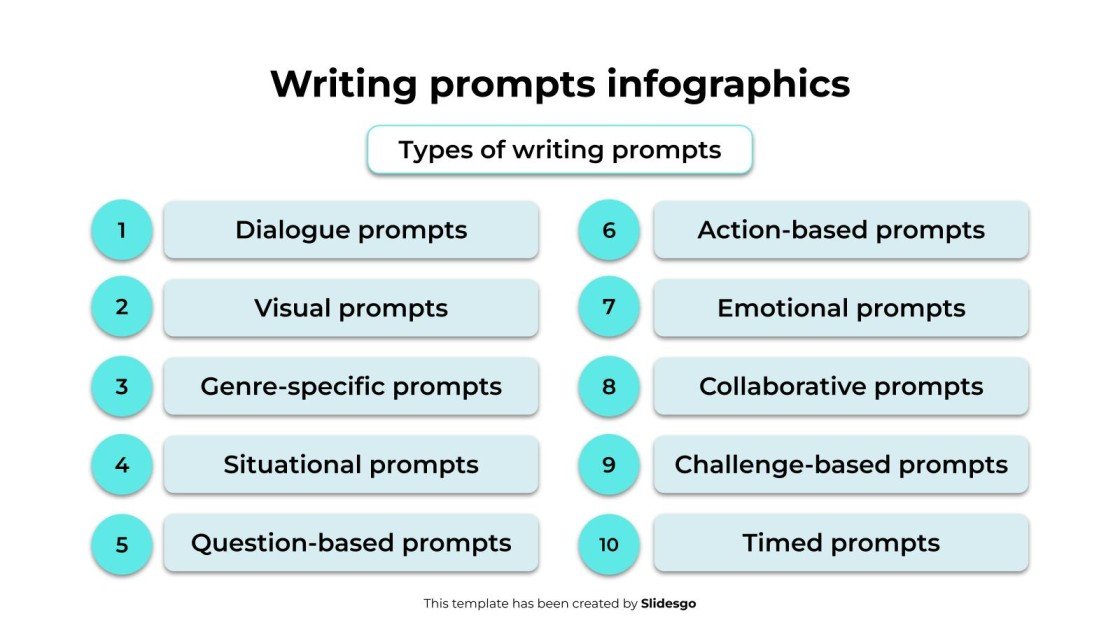 Writing prompts infographics

Types of writing prompts

1 Dialogue prompts

2 Visual prompts

3 Genre-specific prompts

4 Situational prompts

5 Question-based prompts

6 Action-based prompts

7 Emotional prompts

8 Collaborative prompts

9 Challenge-based prompts

10 Timed prompts

This template has been created by Slidesgo