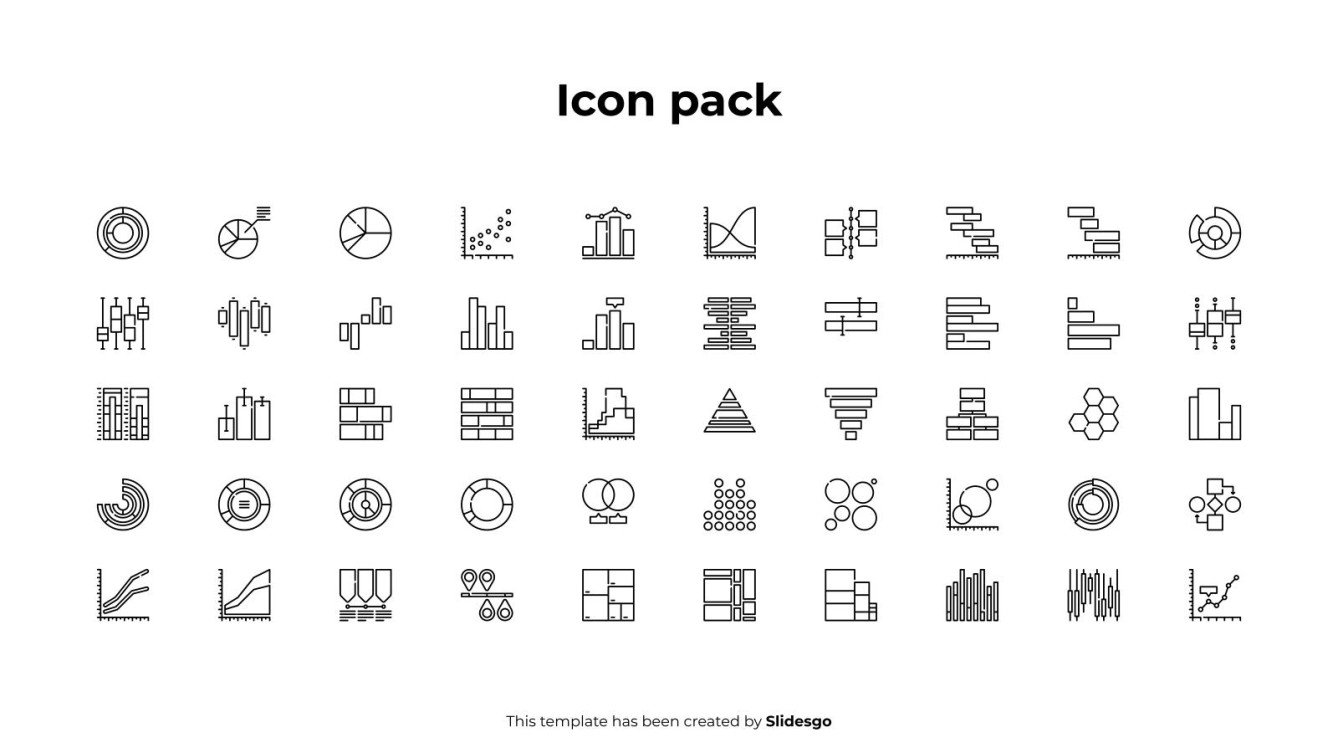 Icon pack

This template has been created by Slidesgo