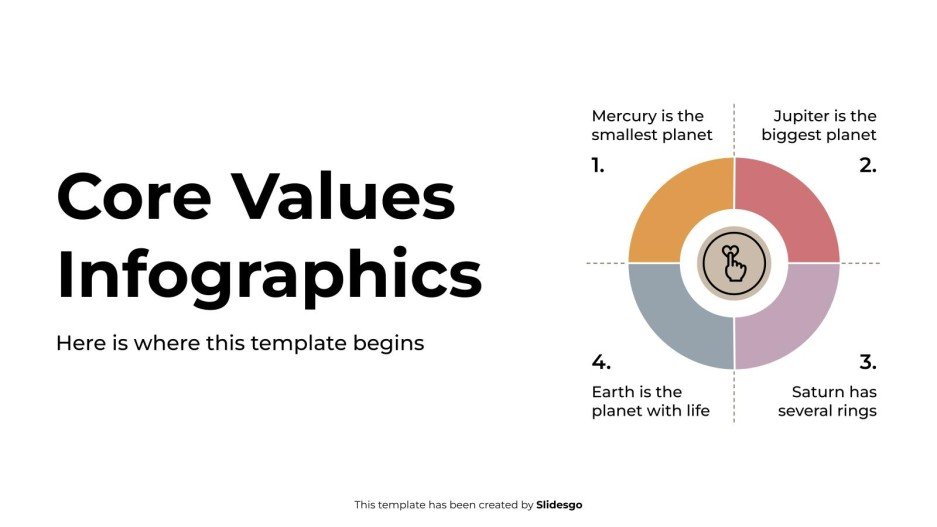 Core Values Infographics

Here is where this template begins

Mercury is the smallest planet

1.

Jupiter is the biggest planet

2.

4.

Earth is the planet with life

3.

Saturn has several rings

This template has been created by Slidesgo