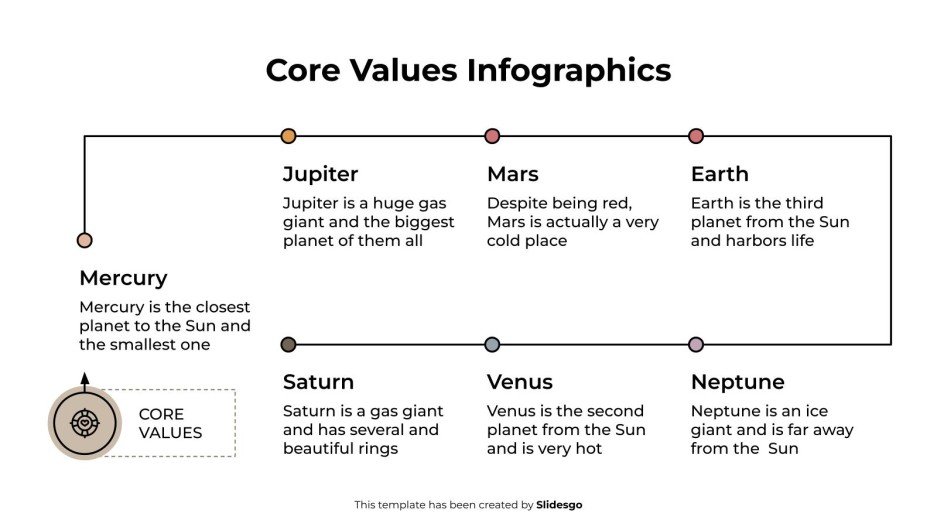 Core Values Infographics

Jupiter
Jupiter is a huge gas giant and the biggest planet of them all

Mars
Despite being red, Mars is actually a very cold place

Earth
Earth is the third planet from the Sun and harbors life

Mercury
Mercury is the closest planet to the Sun and the smallest one

CORE VALUES

Saturn
Saturn is a gas giant and has several and beautiful rings

Venus
Venus is the second planet from the Sun and is very hot

Neptune
Neptune is an ice giant and is far away from the Sun

This template has been created by Slidesgo