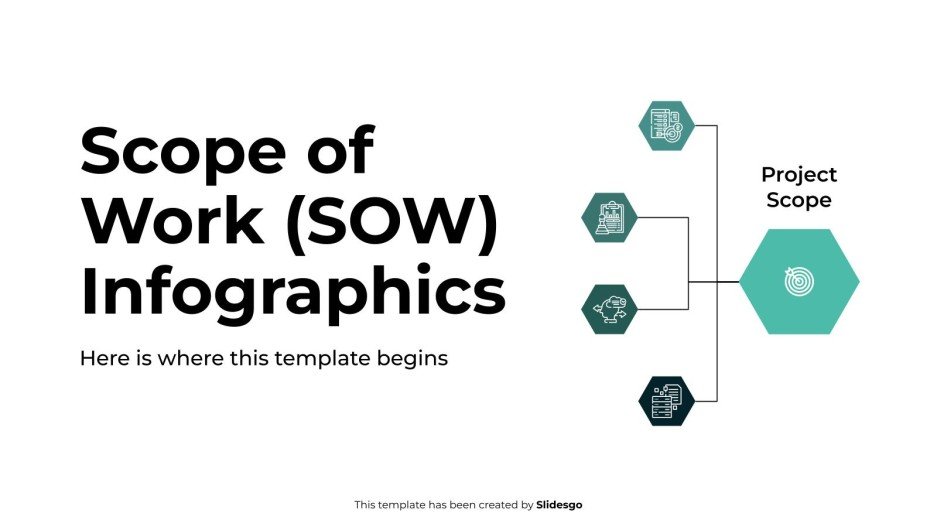 Scope of Work (SOW) Infographics

Here is where this template begins

Project Scope

This template has been created by Slidesgo