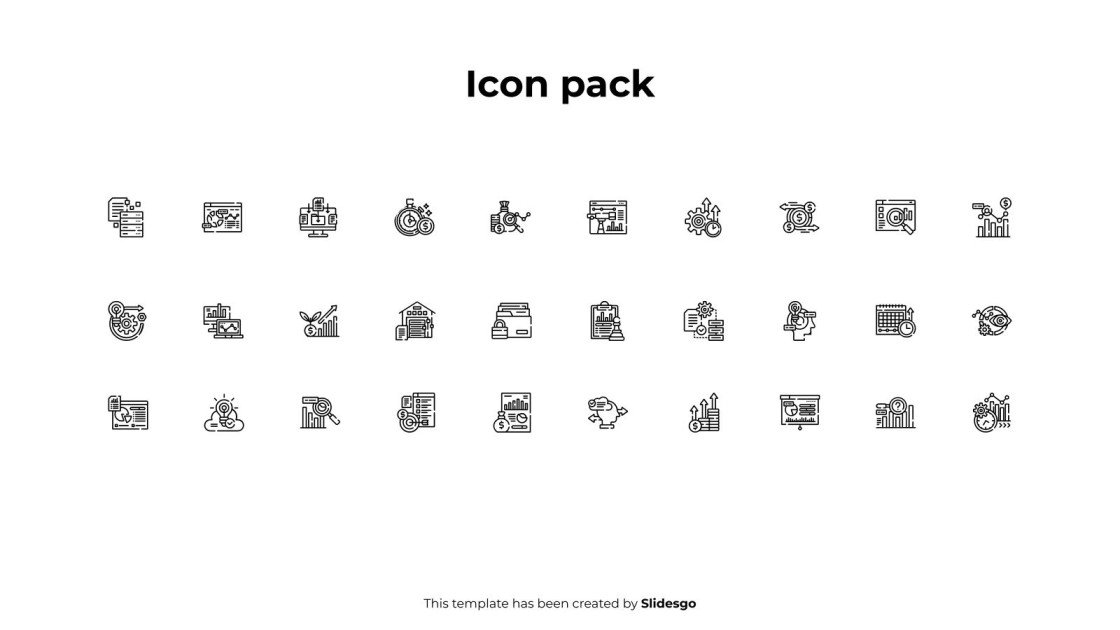 Icon pack

This template has been created by Slidesgo