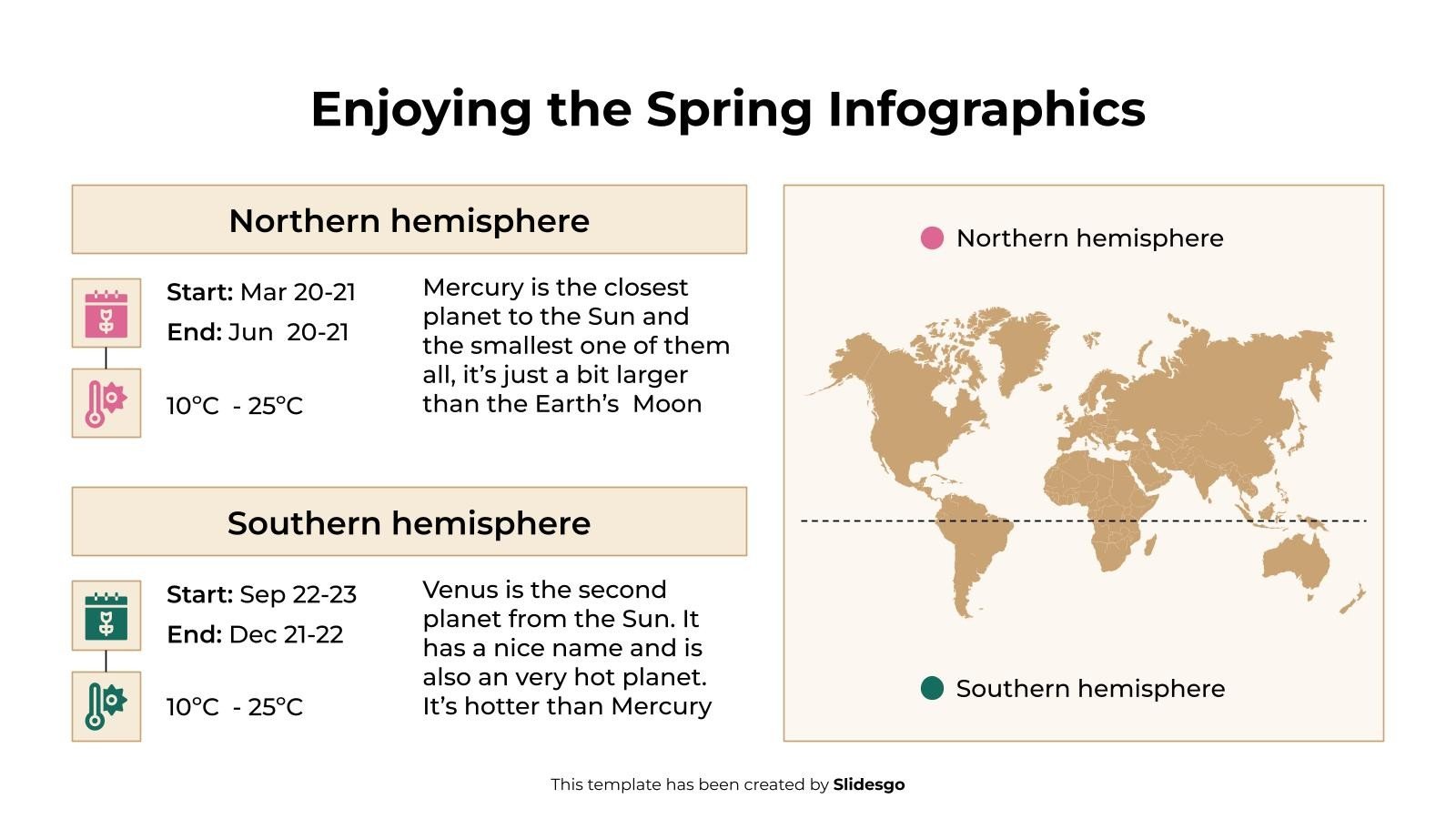 Enjoying the Spring Infographics

Northern hemisphere

Start: Mar 20-21
End: Jun 20-21

10°C - 25°C

Mercury is the closest planet to the Sun and the smallest one of them all, it's just a bit larger than the Earth's Moon

Southern hemisphere

Start: Sep 22-23
End: Dec 21-22

10°C - 25°C

Venus is the second planet from the Sun. It has a nice name and is also an very hot planet. It's hotter than Mercury

Northern hemisphere

Southern hemisphere

This template has been created by Slidesgo