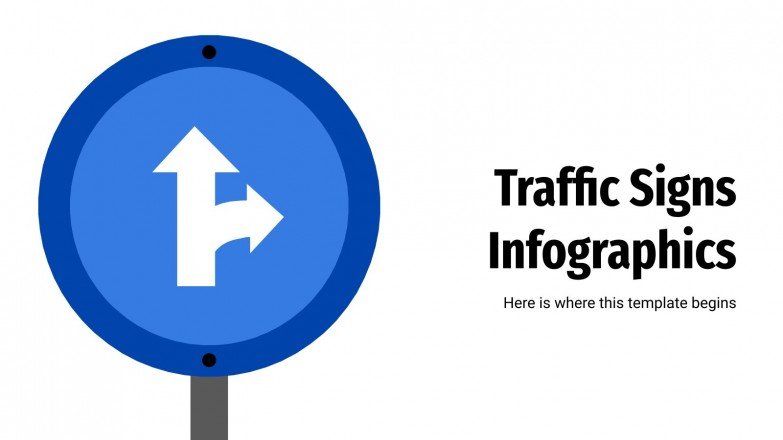 Traffic Signs Infographics

Here is where this template begins