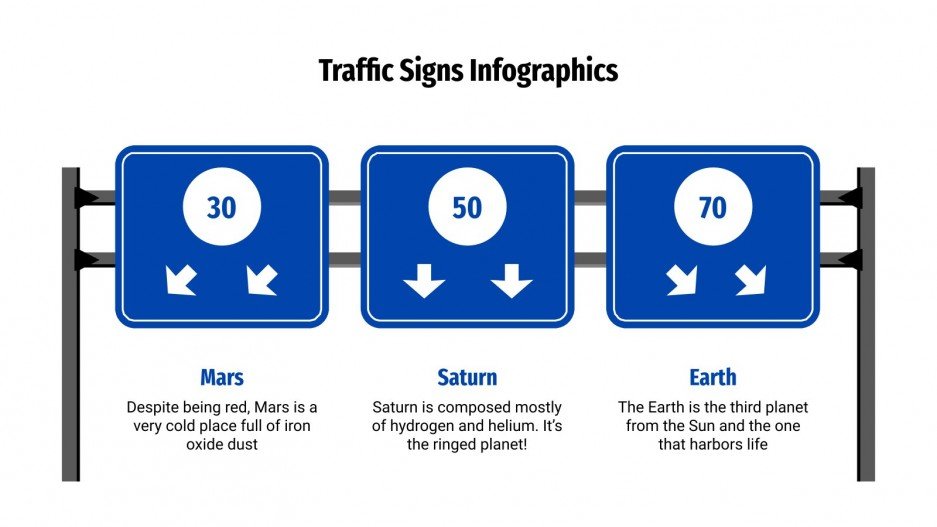 Traffic Signs Infographics

30

50

70

Mars

Despite being red, Mars is a very cold place full of iron oxide dust

Saturn

Saturn is composed mostly of hydrogen and helium. It's the ringed planet!

Earth

The Earth is the third planet from the Sun and the one that harbors life