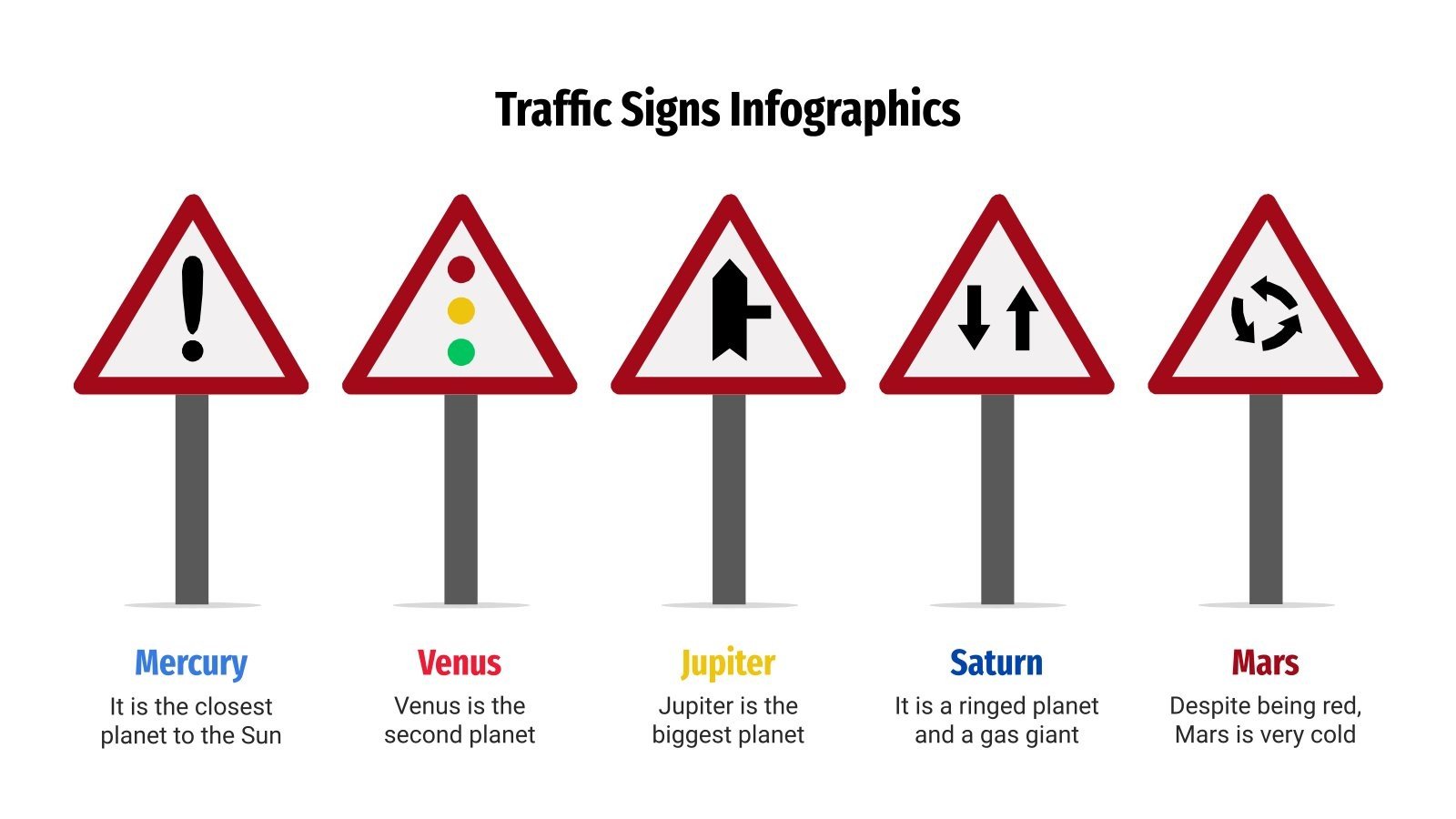 Traffic Signs Infographics

!

Mercury
It is the closest planet to the Sun

Venus
Venus is the second planet

Jupiter
Jupiter is the biggest planet

Saturn
It is a ringed planet and a gas giant

Mars
Despite being red, Mars is very cold