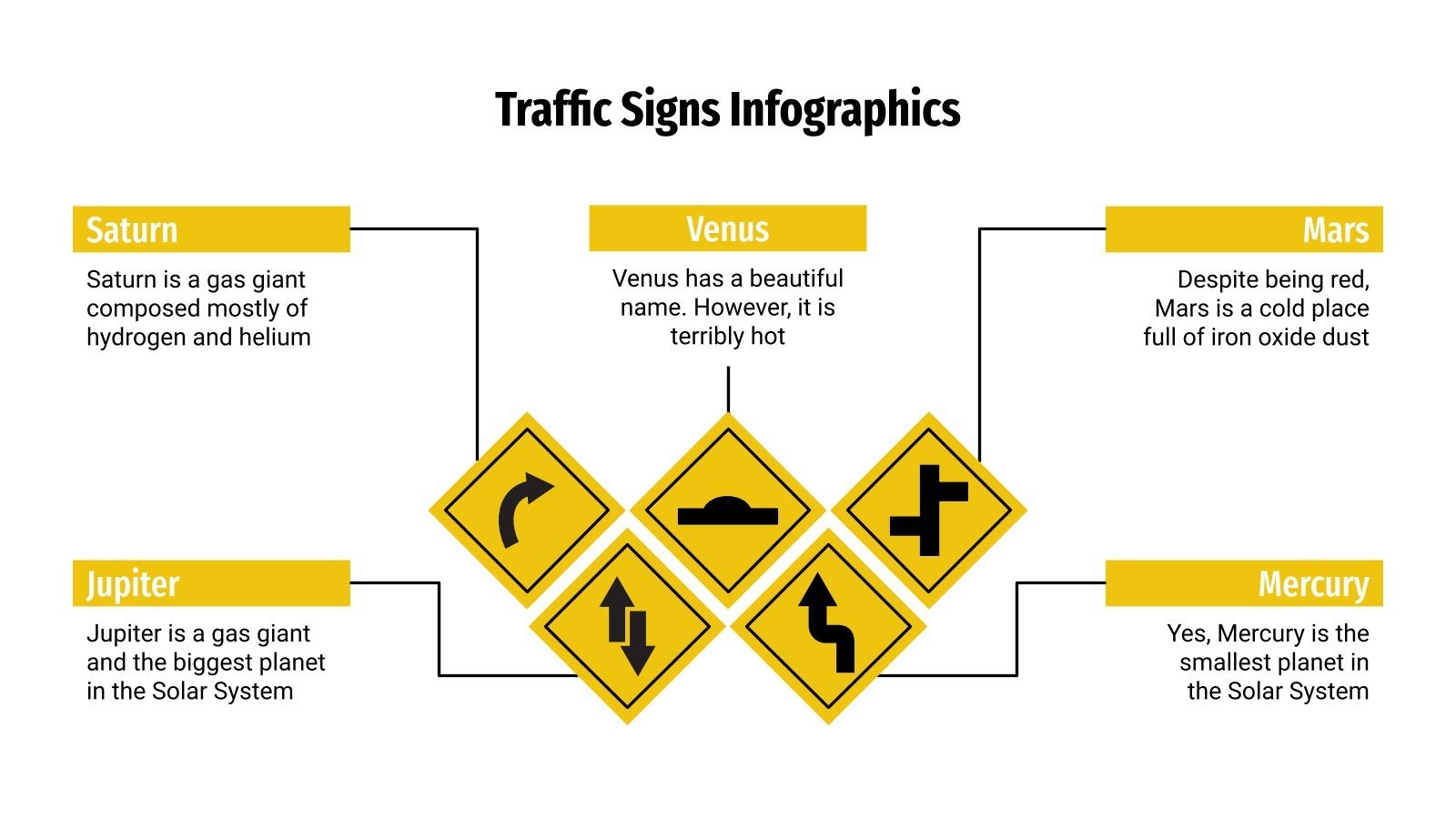 Traffic Signs Infographics

Saturn

Saturn is a gas giant composed mostly of hydrogen and helium

Venus

Venus has a beautiful name. However, it is terribly hot

Mars

Despite being red, Mars is a cold place full of iron oxide dust

Jupiter

Jupiter is a gas giant and the biggest planet in the Solar System

Mercury

Yes, Mercury is the smallest planet in the Solar System