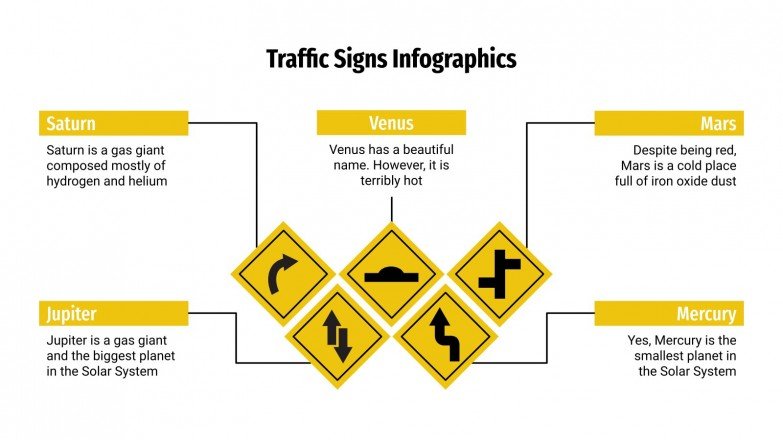 Traffic Signs Infographics

Saturn

Saturn is a gas giant composed mostly of hydrogen and helium

Venus

Venus has a beautiful name. However, it is terribly hot

Mars

Despite being red, Mars is a cold place full of iron oxide dust

Jupiter

Jupiter is a gas giant and the biggest planet in the Solar System

Mercury

Yes, Mercury is the smallest planet in the Solar System