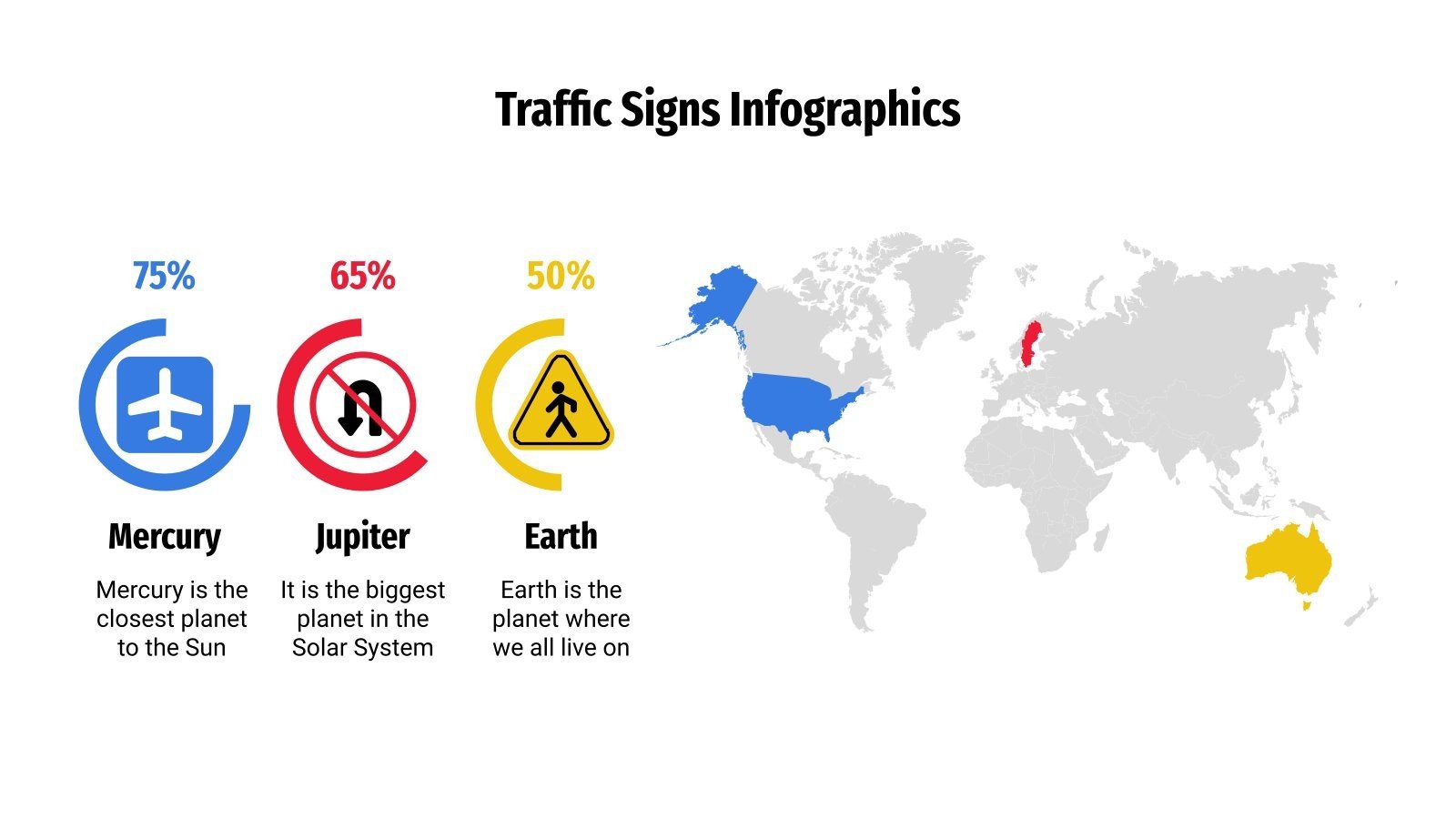 Traffic Signs Infographics

75%

Mercury

Mercury is the closest planet to the Sun

65%

Jupiter

It is the biggest planet in the Solar System

50%

Earth

Earth is the planet where we all live on