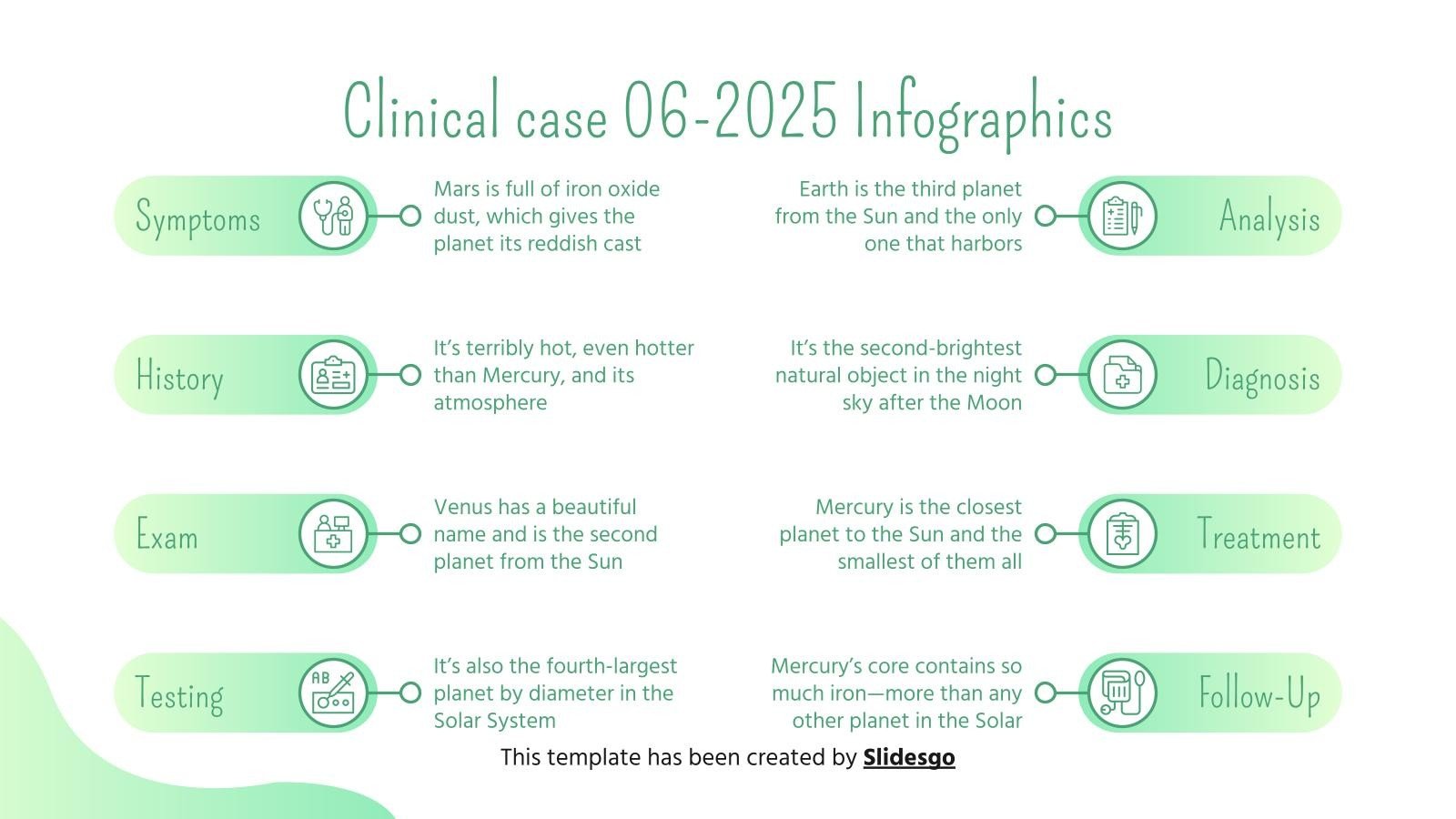 Clinical case 06-2025 Infographics

Symptoms

Mars is full of iron oxide dust, which gives the planet its reddish cast

History

It's terribly hot, even hotter than Mercury, and its atmosphere

Exam

Venus has a beautiful name and is the second planet from the Sun

Testing

AB

It's also the fourth-largest planet by diameter in the Solar System

Earth is the third planet from the Sun and the only one that harbors

Analysis

It's the second-brightest natural object in the night sky after the Moon

Diagnosis

Mercury is the closest planet to the Sun and the smallest of them all

Treatment

Mercury's core contains so much iron—more than any other planet in the Solar

Follow-Up

This template has been created by Slidesgo