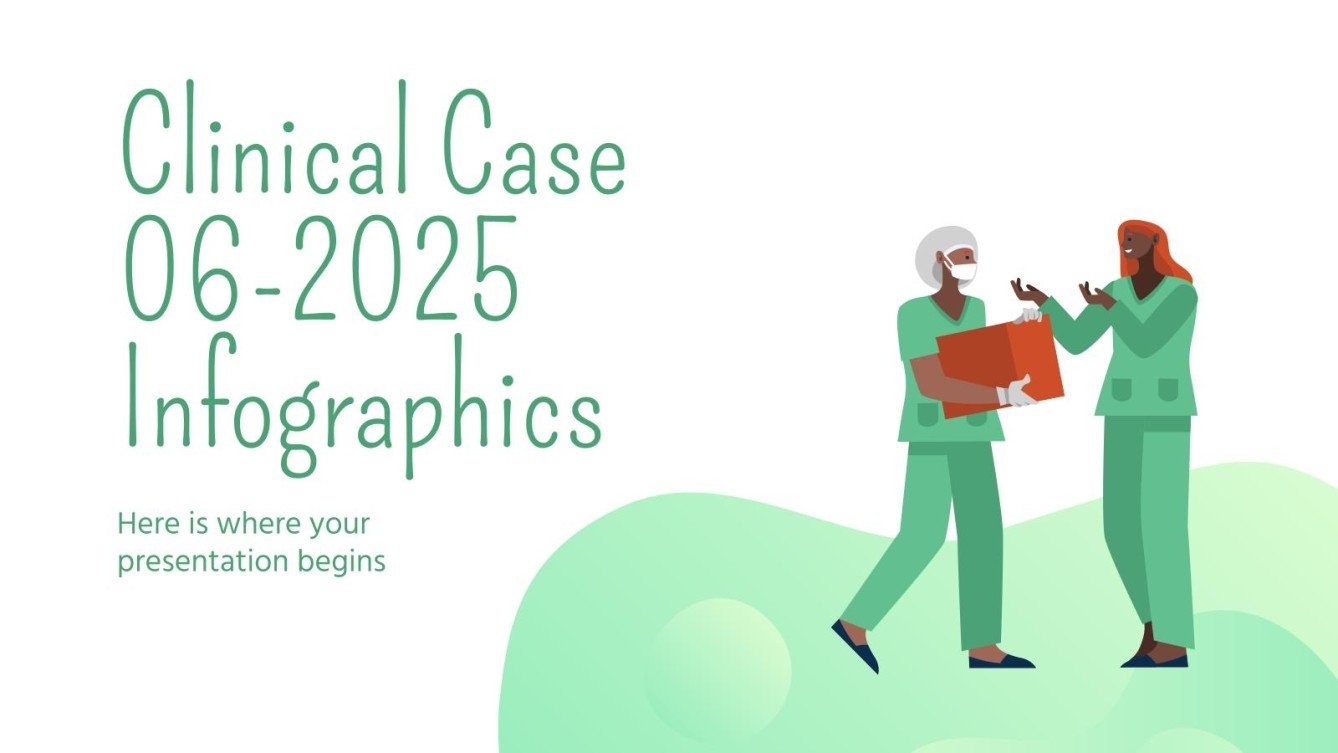 Clinical Case 06-2025 Infographics

Here is where your presentation begins