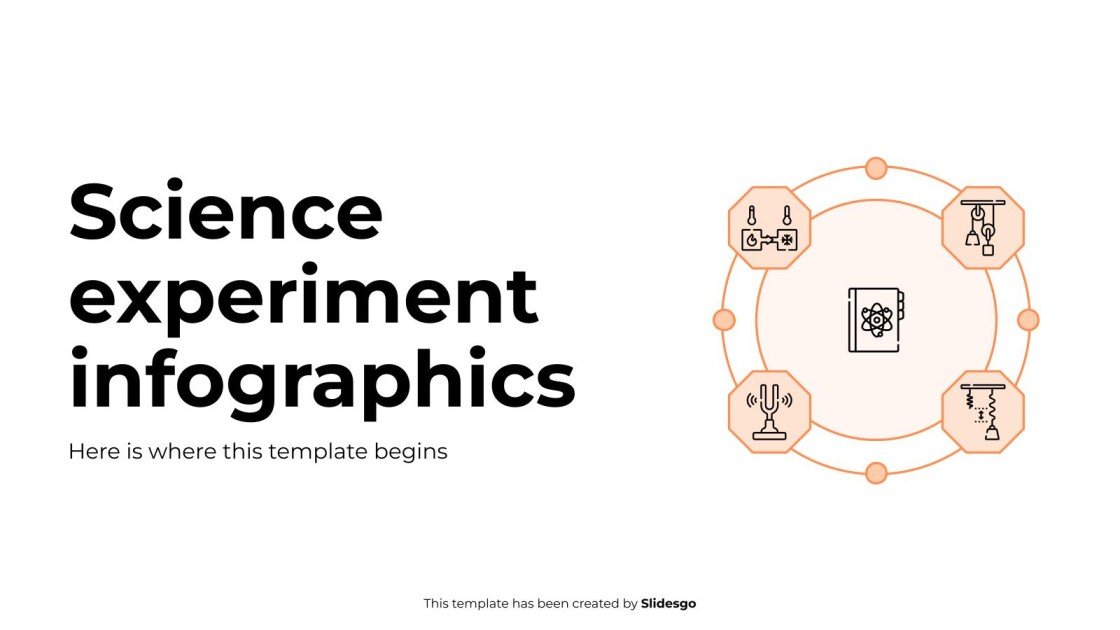 Science experiment infographics

Here is where this template begins

This template has been created by Slidesgo