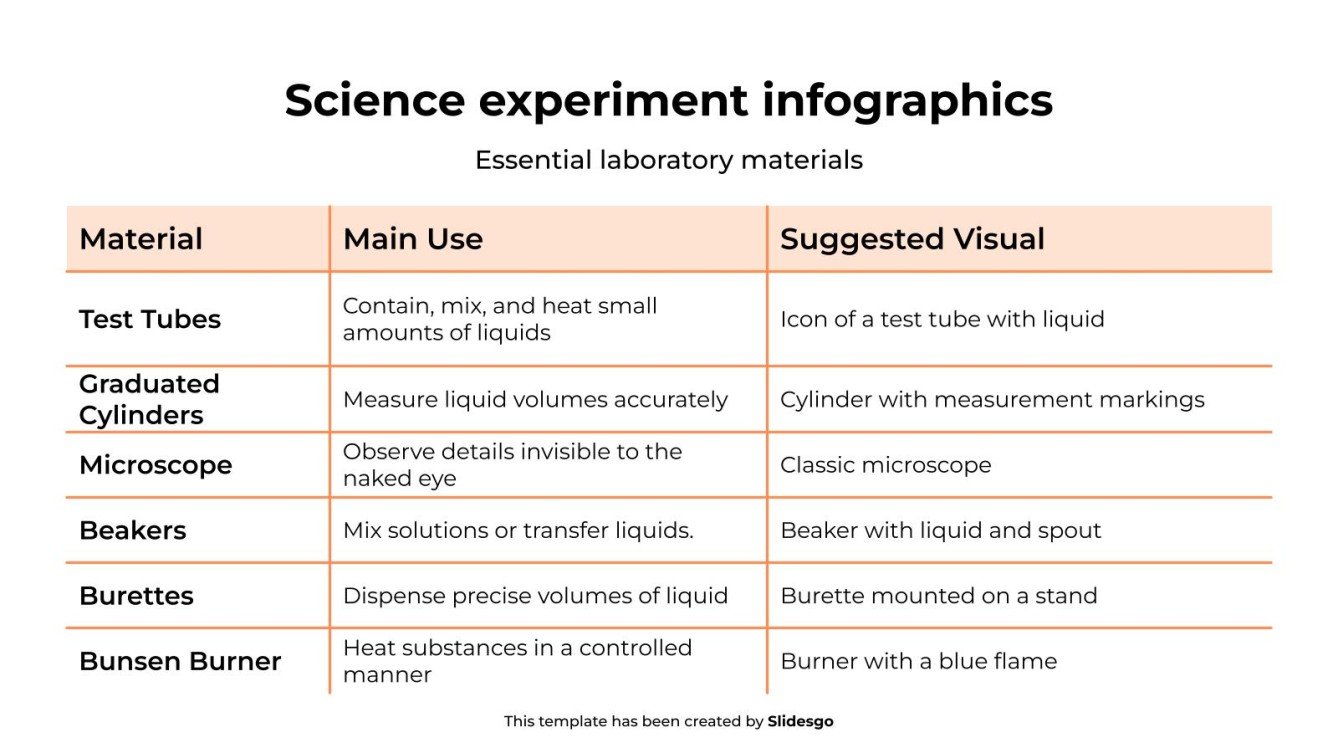 Science experiment infographics

Essential laboratory materials

| Material | Main Use | Suggested Visual |
|---|---|---|
| Test Tubes | Contain, mix, and heat small amounts of liquids | Icon of a test tube with liquid |
| Graduated Cylinders | Measure liquid volumes accurately | Cylinder with measurement markings |
| Microscope | Observe details invisible to the naked eye | Classic microscope |
| Beakers | Mix solutions or transfer liquids. | Beaker with liquid and spout |
| Burettes | Dispense precise volumes of liquid | Burette mounted on a stand |
| Bunsen Burner | Heat substances in a controlled manner | Burner with a blue flame |

This template has been created by Slidesgo