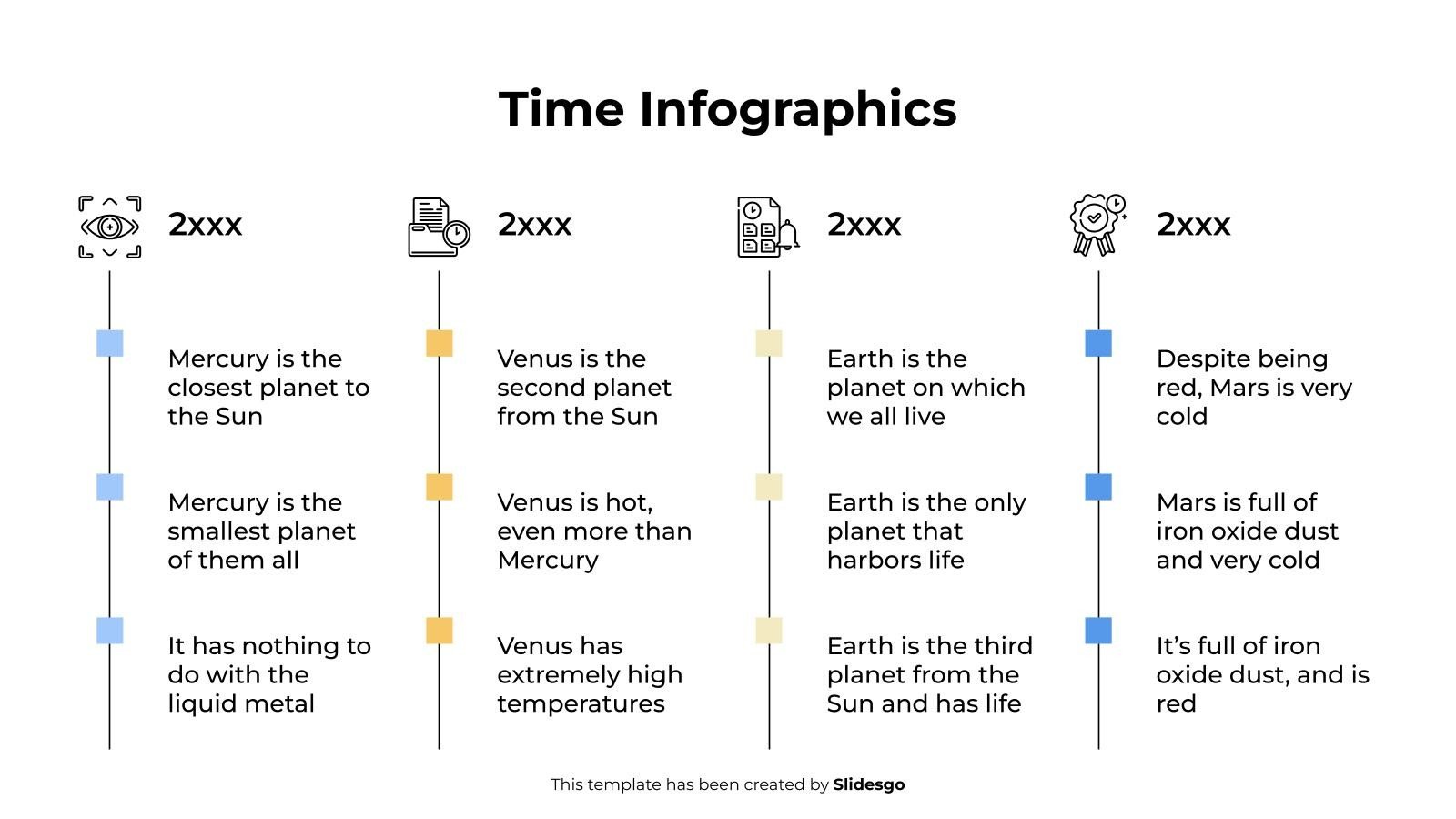 Time Infographics

2xxx

Mercury is the closest planet to the Sun

Mercury is the smallest planet of them all

It has nothing to do with the liquid metal

2xxx

Venus is the second planet from the Sun

Venus is hot, even more than Mercury

Venus has extremely high temperatures

2xxx

Earth is the planet on which we all live

Earth is the only planet that harbors life

Earth is the third planet from the Sun and has life

2xxx

Despite being red, Mars is very cold

Mars is full of iron oxide dust and very cold

It’s full of iron oxide dust, and is red

This template has been created by Slidesgo