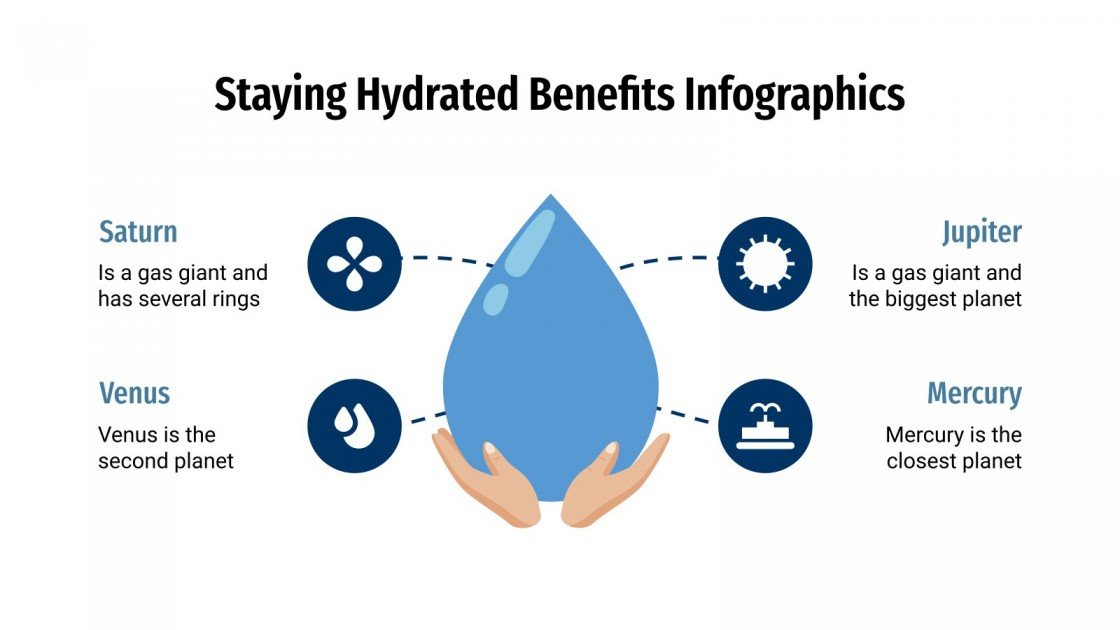 Staying Hydrated Benefits Infographics

Saturn
Is a gas giant and has several rings

Venus
Venus is the second planet

Jupiter
Is a gas giant and the biggest planet

Mercury
Mercury is the closest planet