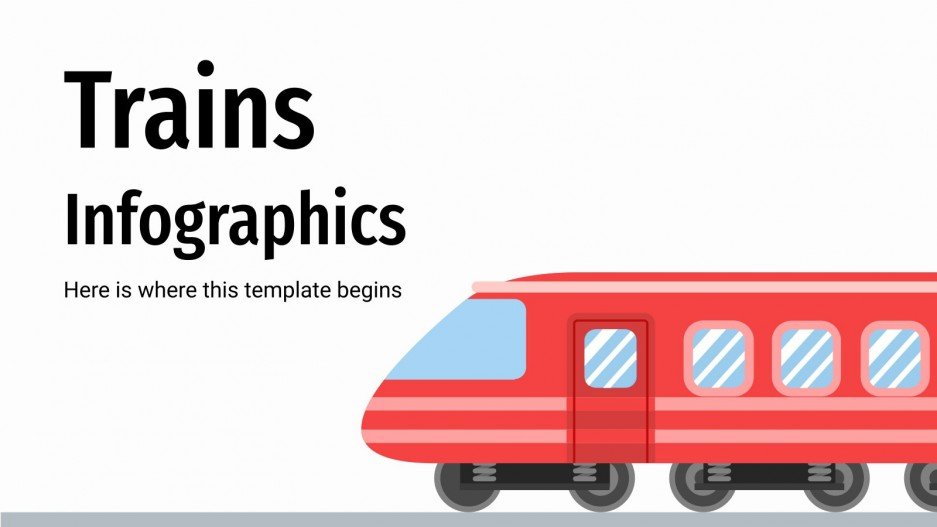 Trains
Infographics

Here is where this template begins