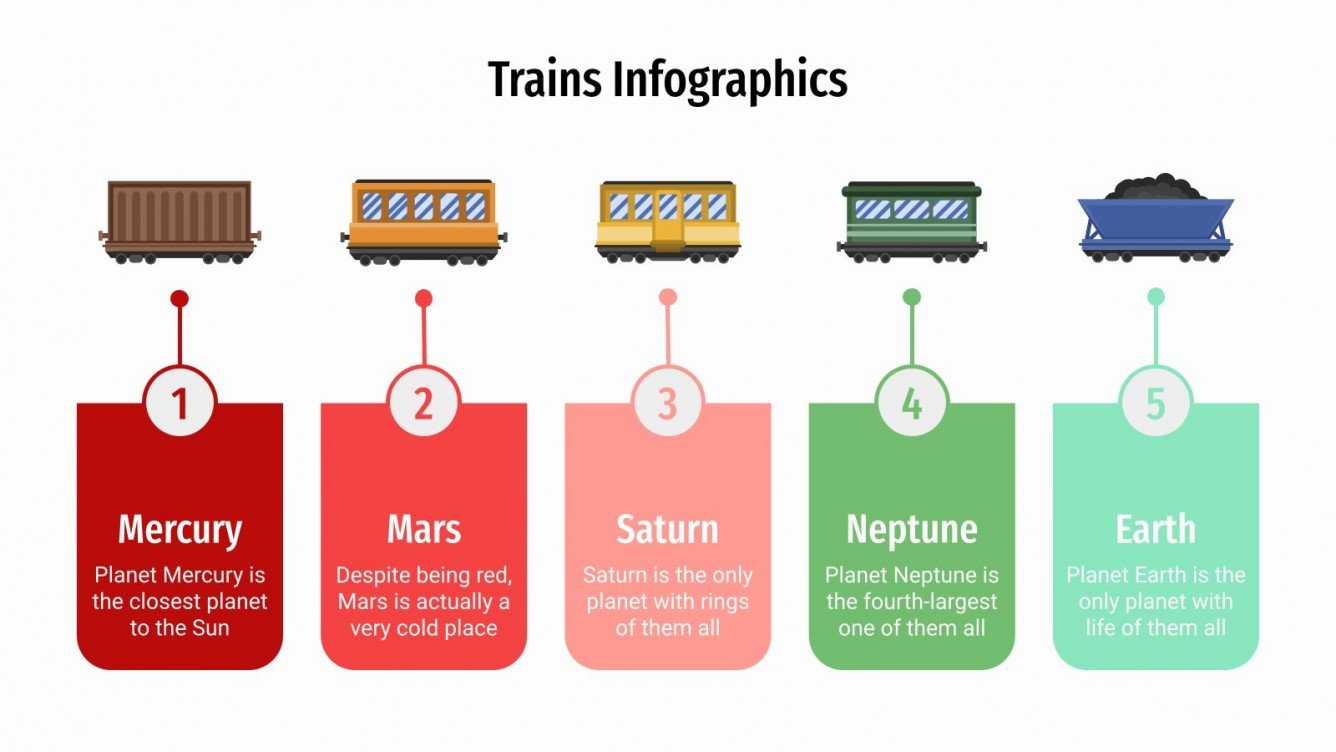 Trains Infographics

1
Mercury
Planet Mercury is the closest planet to the Sun

2
Mars
Despite being red, Mars is actually a very cold place

3
Saturn
Saturn is the only planet with rings of them all

4
Neptune
Planet Neptune is the fourth-largest one of them all

5
Earth
Planet Earth is the only planet with life of them all