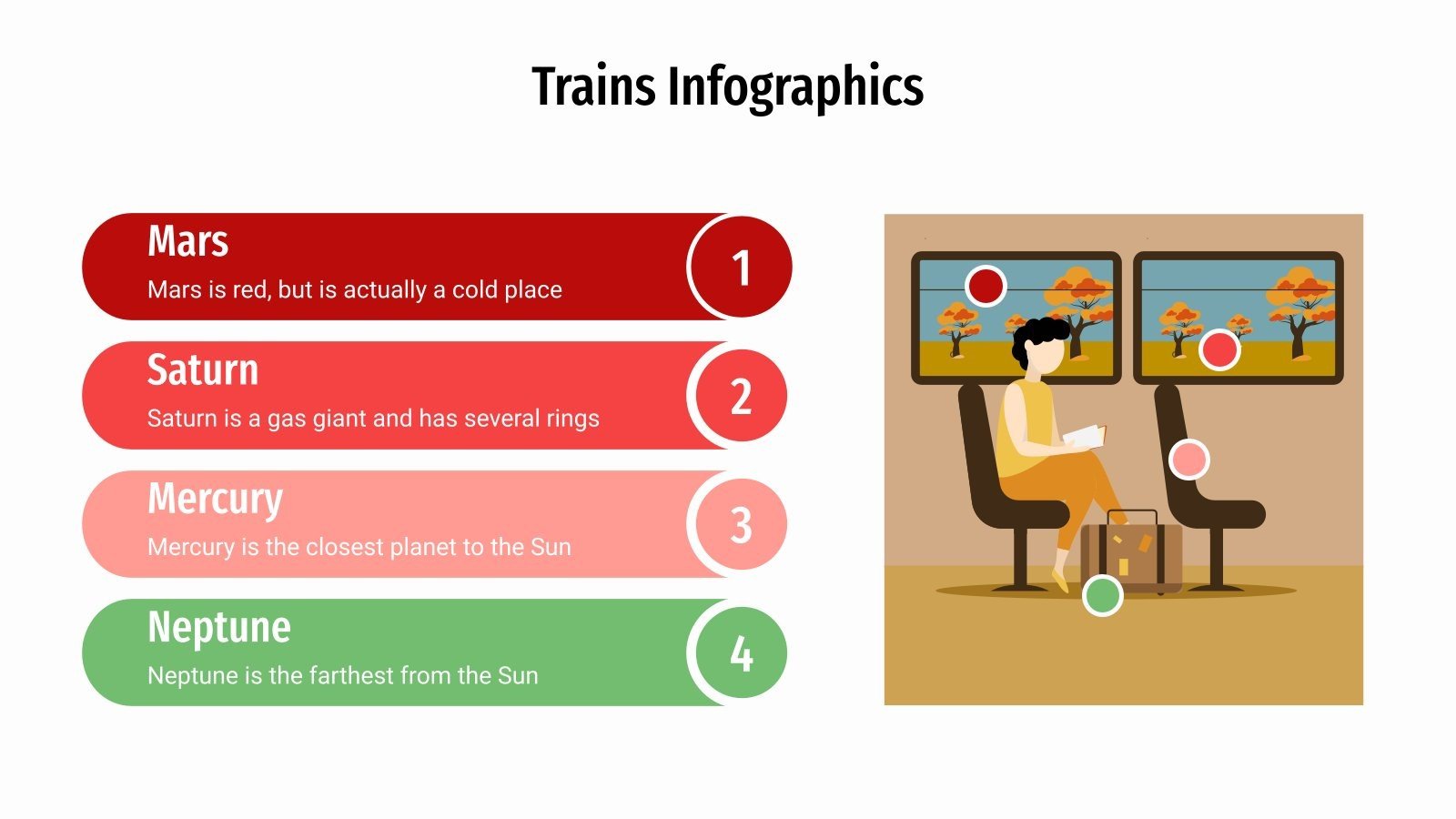 Trains Infographics

Mars
Mars is red, but is actually a cold place
1

Saturn
Saturn is a gas giant and has several rings
2

Mercury
Mercury is the closest planet to the Sun
3

Neptune
Neptune is the farthest from the Sun
4