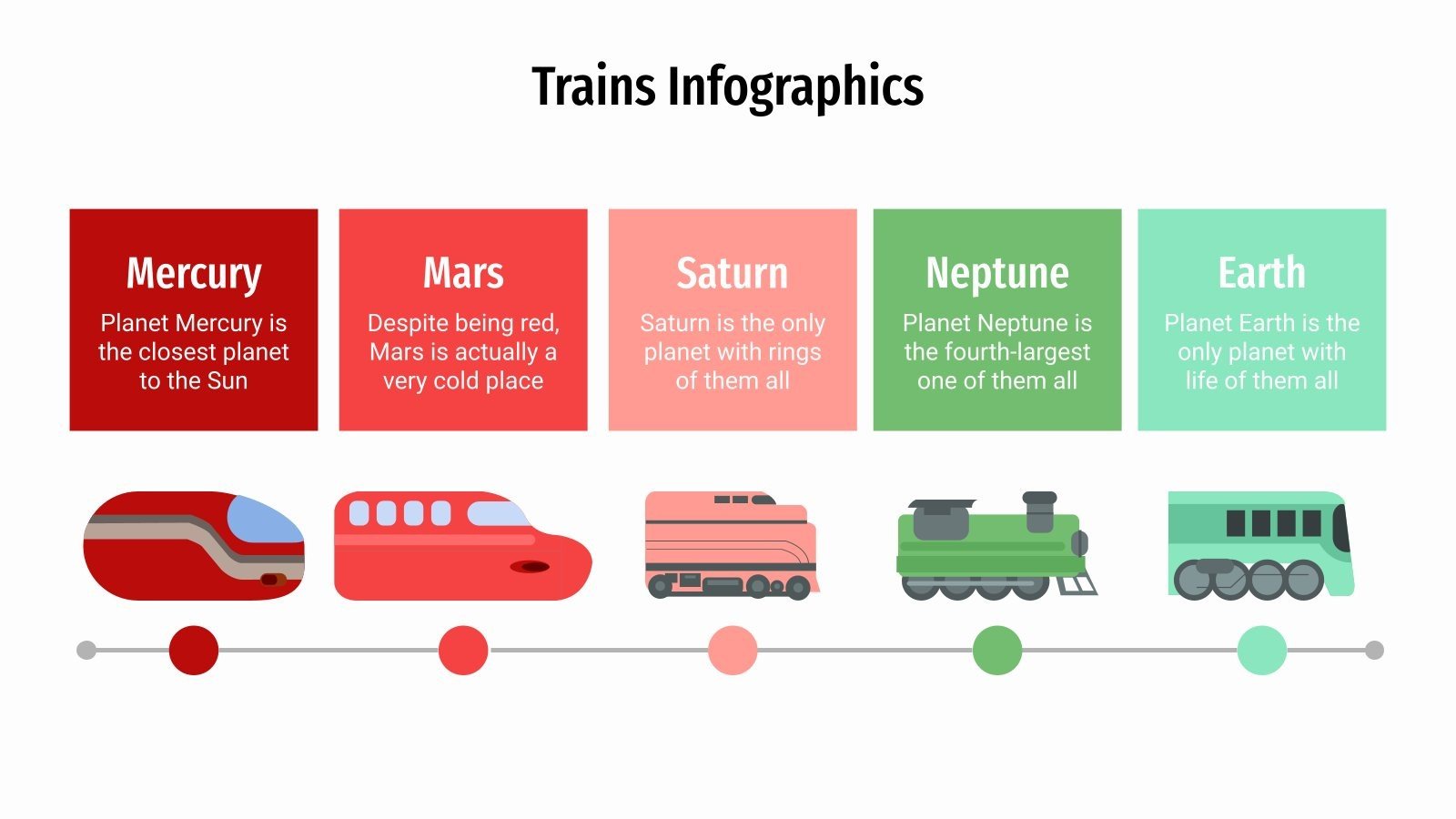 Trains Infographics

Mercury
Planet Mercury is the closest planet to the Sun

Mars
Despite being red, Mars is actually a very cold place

Saturn
Saturn is the only planet with rings of them all

Neptune
Planet Neptune is the fourth-largest one of them all

Earth
Planet Earth is the only planet with life of them all