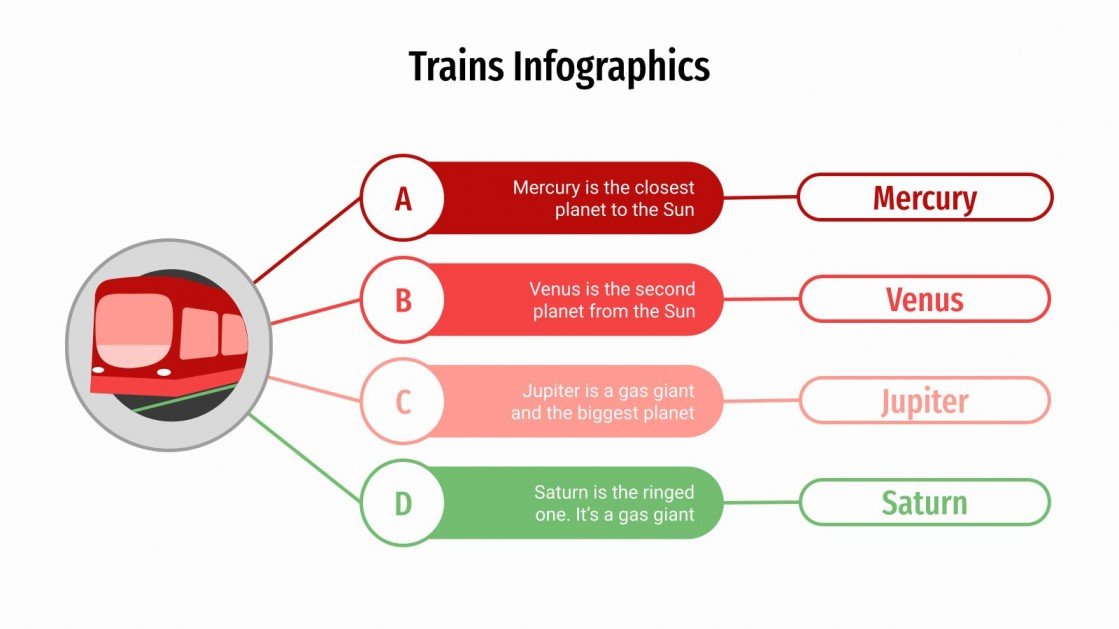 Trains Infographics

A

Mercury is the closest planet to the Sun

Mercury

B

Venus is the second planet from the Sun

Venus

C

Jupiter is a gas giant and the biggest planet

Jupiter

D

Saturn is the ringed one. It's a gas giant

Saturn