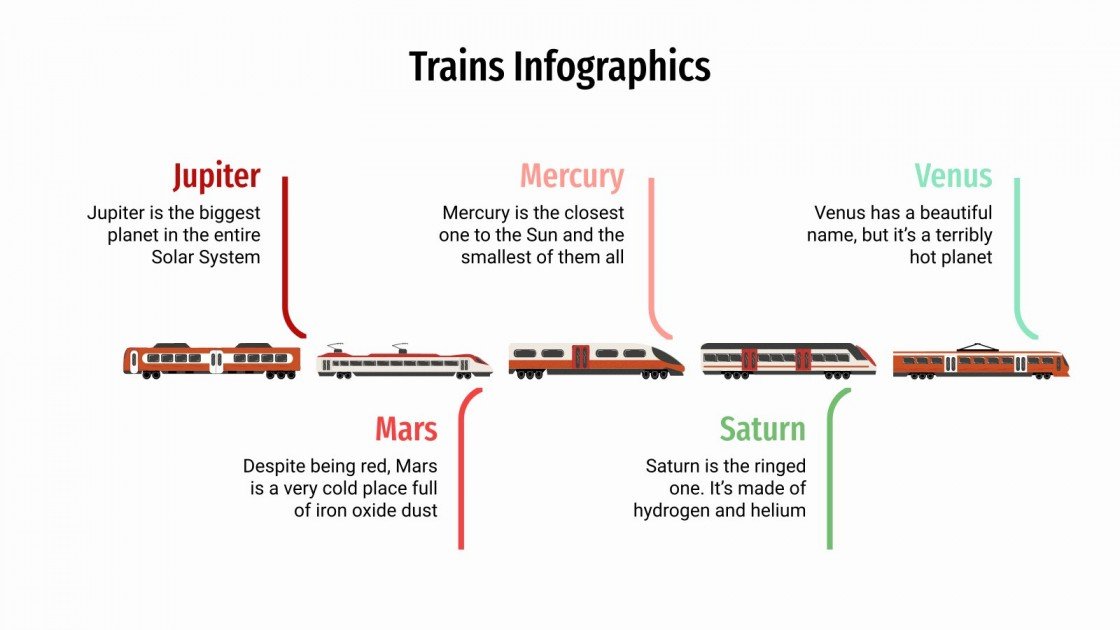 Trains Infographics

Jupiter

Jupiter is the biggest planet in the entire Solar System

Mercury

Mercury is the closest one to the Sun and the smallest of them all

Venus

Venus has a beautiful name, but it's a terribly hot planet

Mars

Despite being red, Mars is a very cold place full of iron oxide dust

Saturn

Saturn is the ringed one. It's made of hydrogen and helium