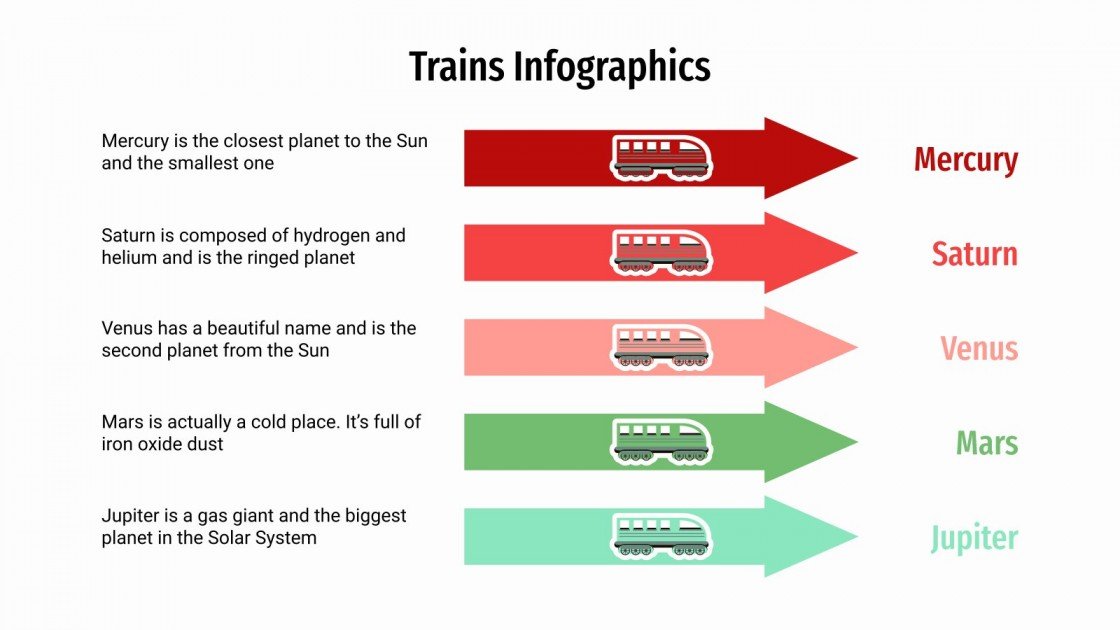 Trains Infographics

Mercury is the closest planet to the Sun and the smallest one

Mercury

Saturn is composed of hydrogen and helium and is the ringed planet

Saturn

Venus has a beautiful name and is the second planet from the Sun

Venus

Mars is actually a cold place. It's full of iron oxide dust

Mars

Jupiter is a gas giant and the biggest planet in the Solar System

Jupiter