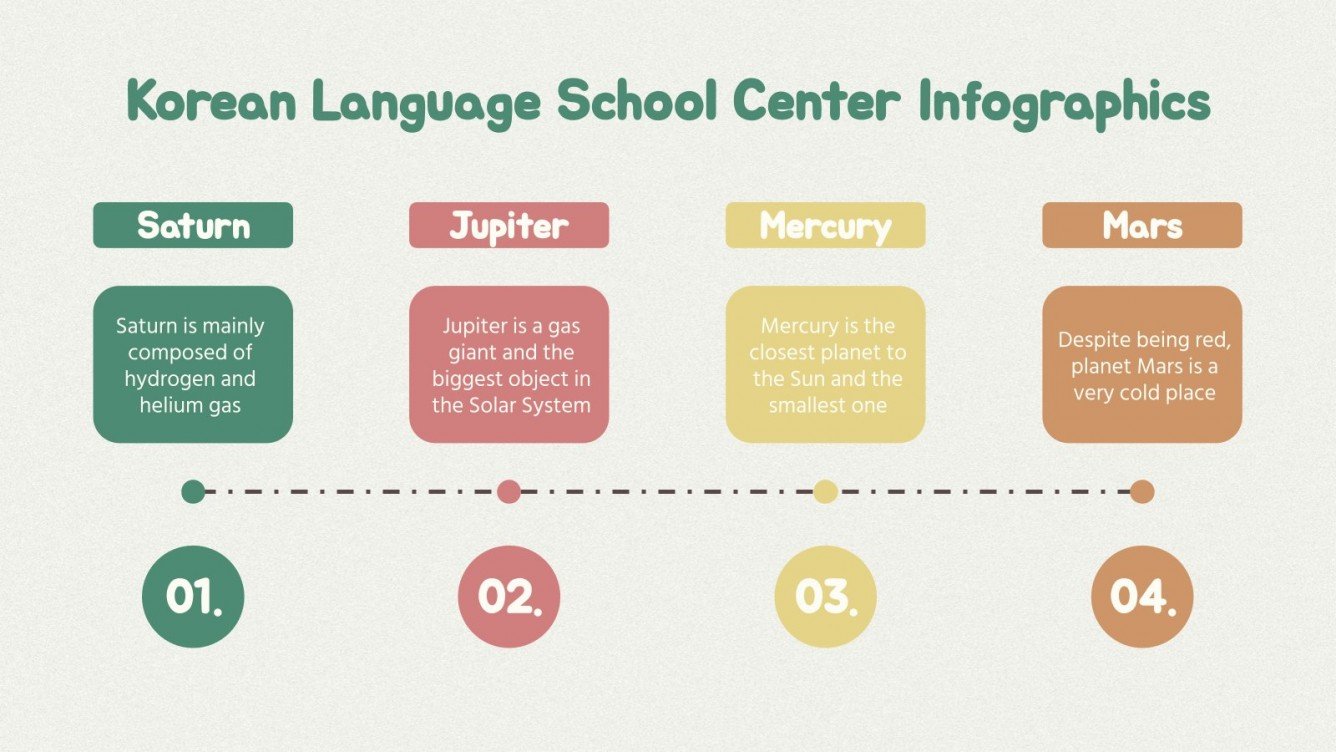 Korean Language School Center Infographics

Saturn

Saturn is mainly composed of hydrogen and helium gas

01.

Jupiter

Jupiter is a gas giant and the biggest object in the Solar System

02.

Mercury

Mercury is the closest planet to the Sun and the smallest one

03.

Mars

Despite being red, planet Mars is a very cold place

04.