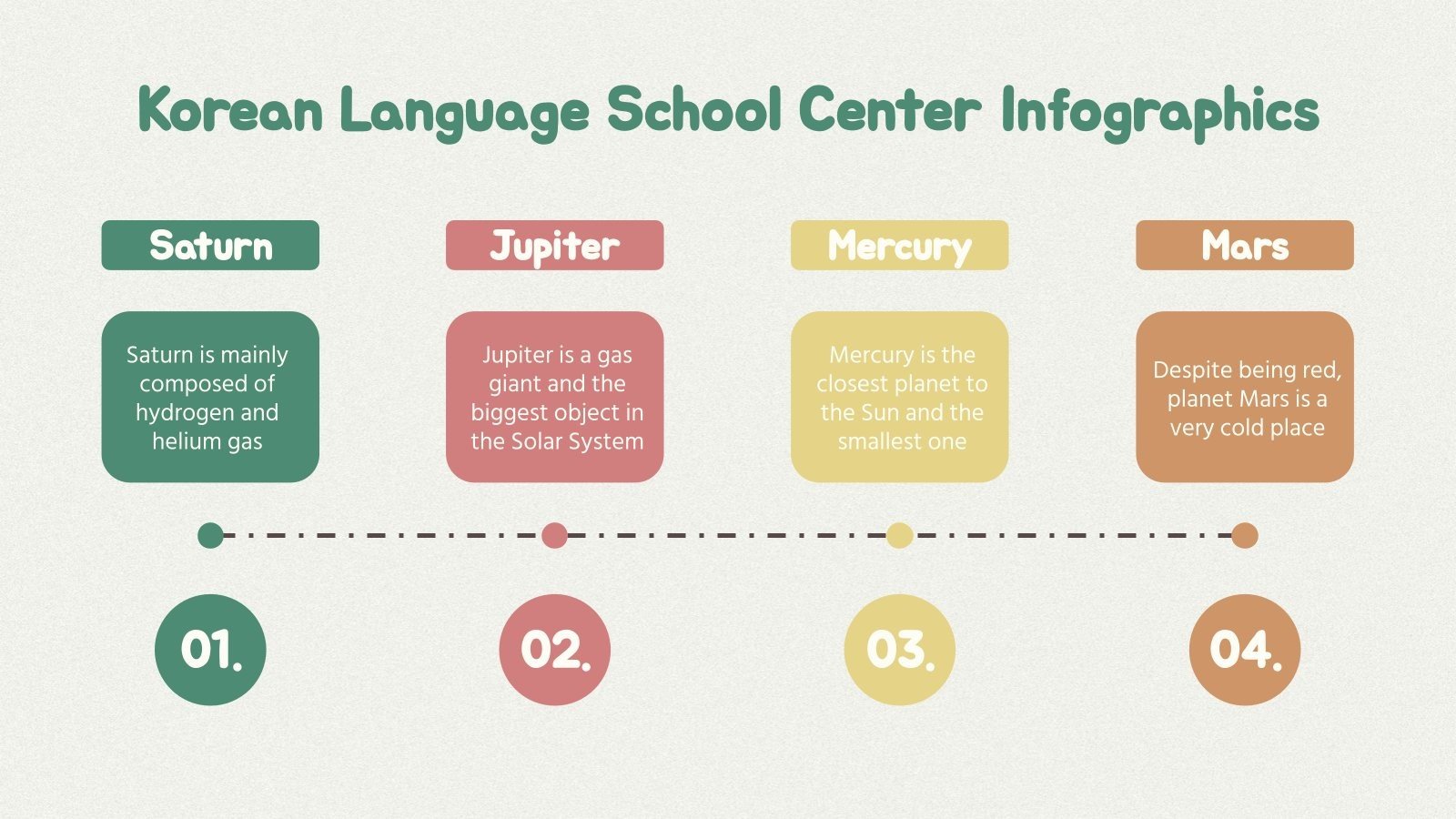 Korean Language School Center Infographics

Saturn

Saturn is mainly composed of hydrogen and helium gas

01.

Jupiter

Jupiter is a gas giant and the biggest object in the Solar System

02.

Mercury

Mercury is the closest planet to the Sun and the smallest one

03.

Mars

Despite being red, planet Mars is a very cold place

04.