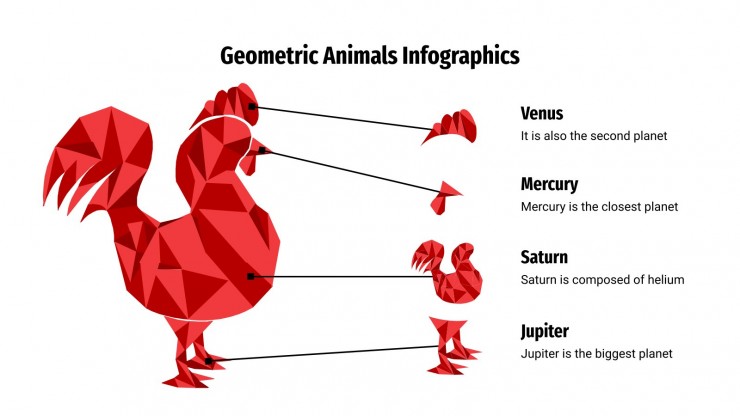 Geometric Animals Infographics

Venus
It is also the second planet

Mercury
Mercury is the closest planet

Saturn
Saturn is composed of helium

Jupiter
Jupiter is the biggest planet