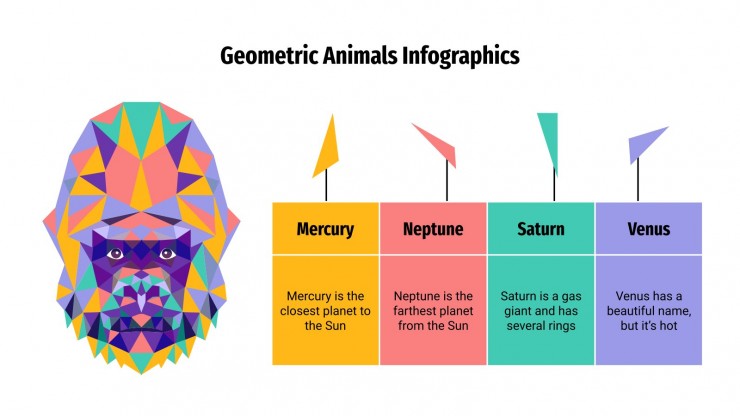 Geometric Animals Infographics

| Mercury | Neptune | Saturn | Venus |
|---|---|---|---|
| Mercury is the closest planet to the Sun | Neptune is the farthest planet from the Sun | Saturn is a gas giant and has several rings | Venus has a beautiful name, but it's hot |