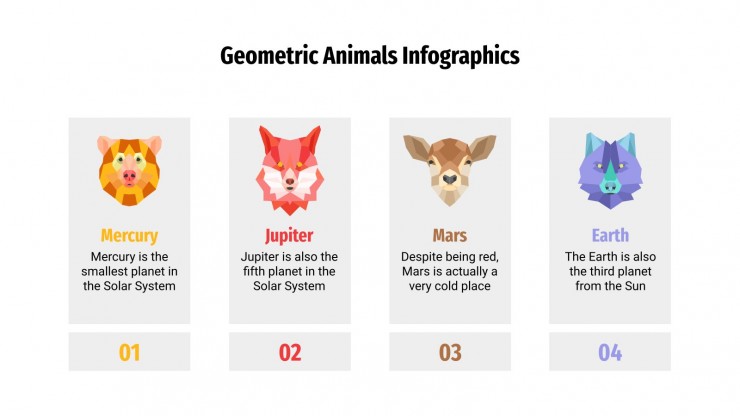 Geometric Animals Infographics

Mercury
Mercury is the smallest planet in the Solar System

01

Jupiter
Jupiter is also the fifth planet in the Solar System

02

Mars
Despite being red, Mars is actually a very cold place

03

Earth
The Earth is also the third planet from the Sun

04