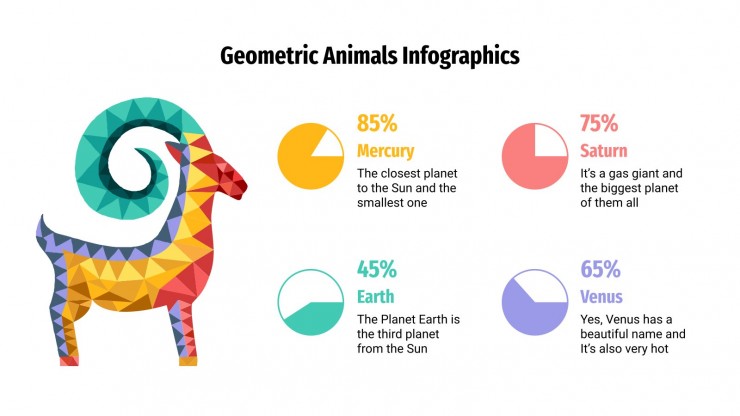 Geometric Animals Infographics

85%
Mercury
The closest planet to the Sun and the smallest one

75%
Saturn
It's a gas giant and the biggest planet of them all

45%
Earth
The Planet Earth is the third planet from the Sun

65%
Venus
Yes, Venus has a beautiful name and It's also very hot