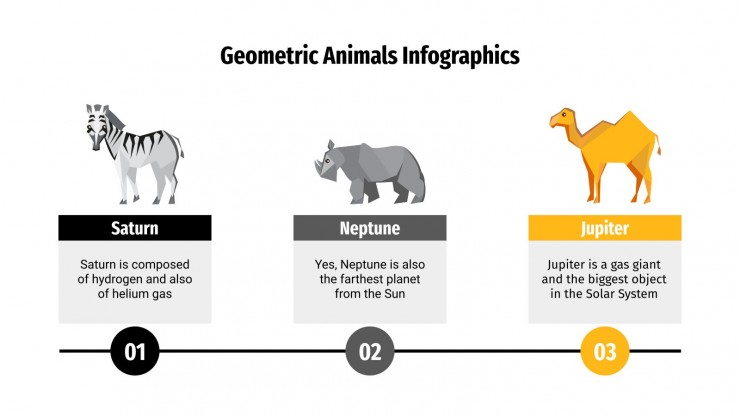 Geometric Animals Infographics

Saturn

Saturn is composed of hydrogen and also of helium gas

01

Neptune

Yes, Neptune is also the farthest planet from the Sun

02

Jupiter

Jupiter is a gas giant and the biggest object in the Solar System

03