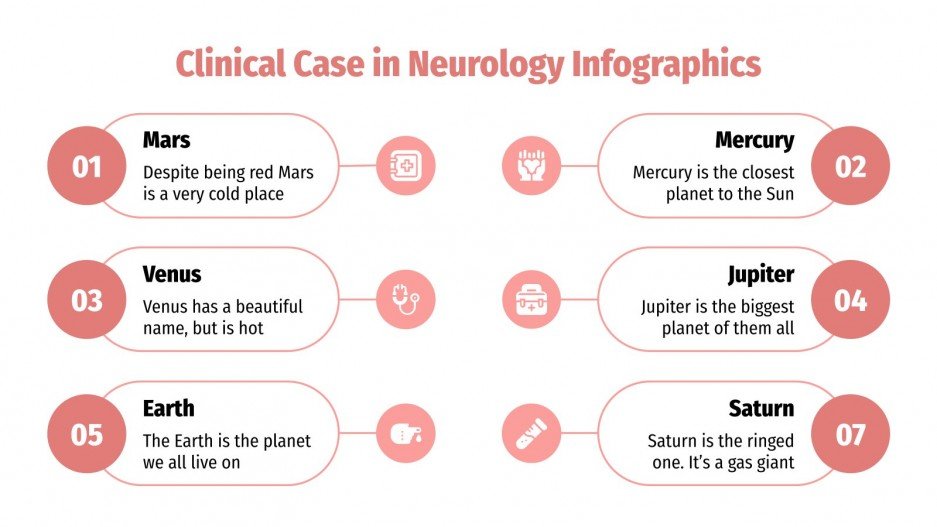 Clinical Case in Neurology Infographics

01
Mars
Despite being red Mars is a very cold place

Mercury
Mercury is the closest planet to the Sun
02

03
Venus
Venus has a beautiful name, but is hot

Jupiter
Jupiter is the biggest planet of them all
04

05
Earth
The Earth is the planet we all live on

Saturn
Saturn is the ringed one. It's a gas giant
07