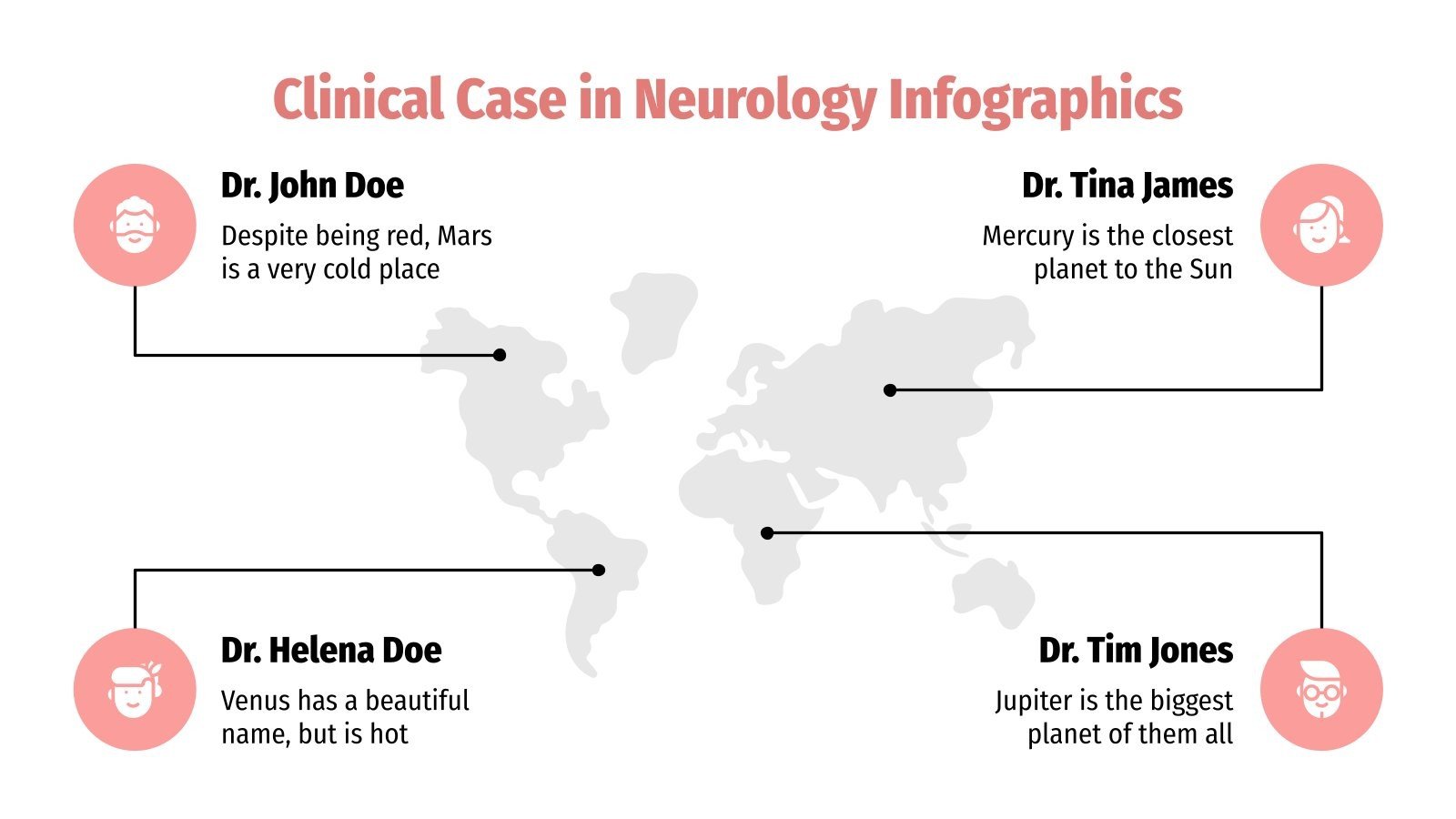 Clinical Case in Neurology Infographics

Dr. John Doe

Despite being red, Mars is a very cold place

Dr. Tina James

Mercury is the closest planet to the Sun

Dr. Helena Doe

Venus has a beautiful name, but is hot

Dr. Tim Jones

Jupiter is the biggest planet of them all