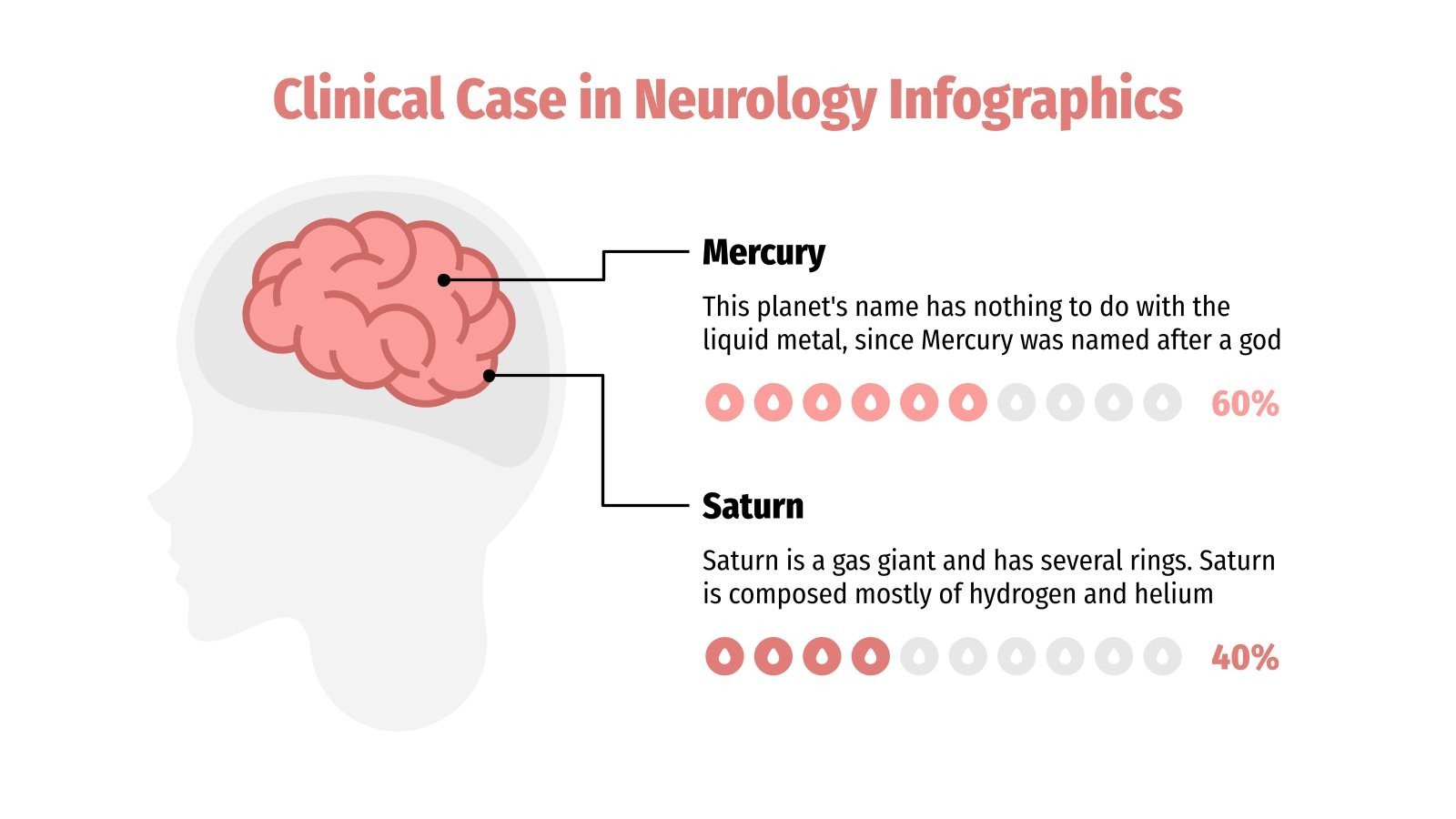 Clinical Case in Neurology Infographics

Mercury

This planet's name has nothing to do with the liquid metal, since Mercury was named after a god

60%

Saturn

Saturn is a gas giant and has several rings. Saturn is composed mostly of hydrogen and helium

40%