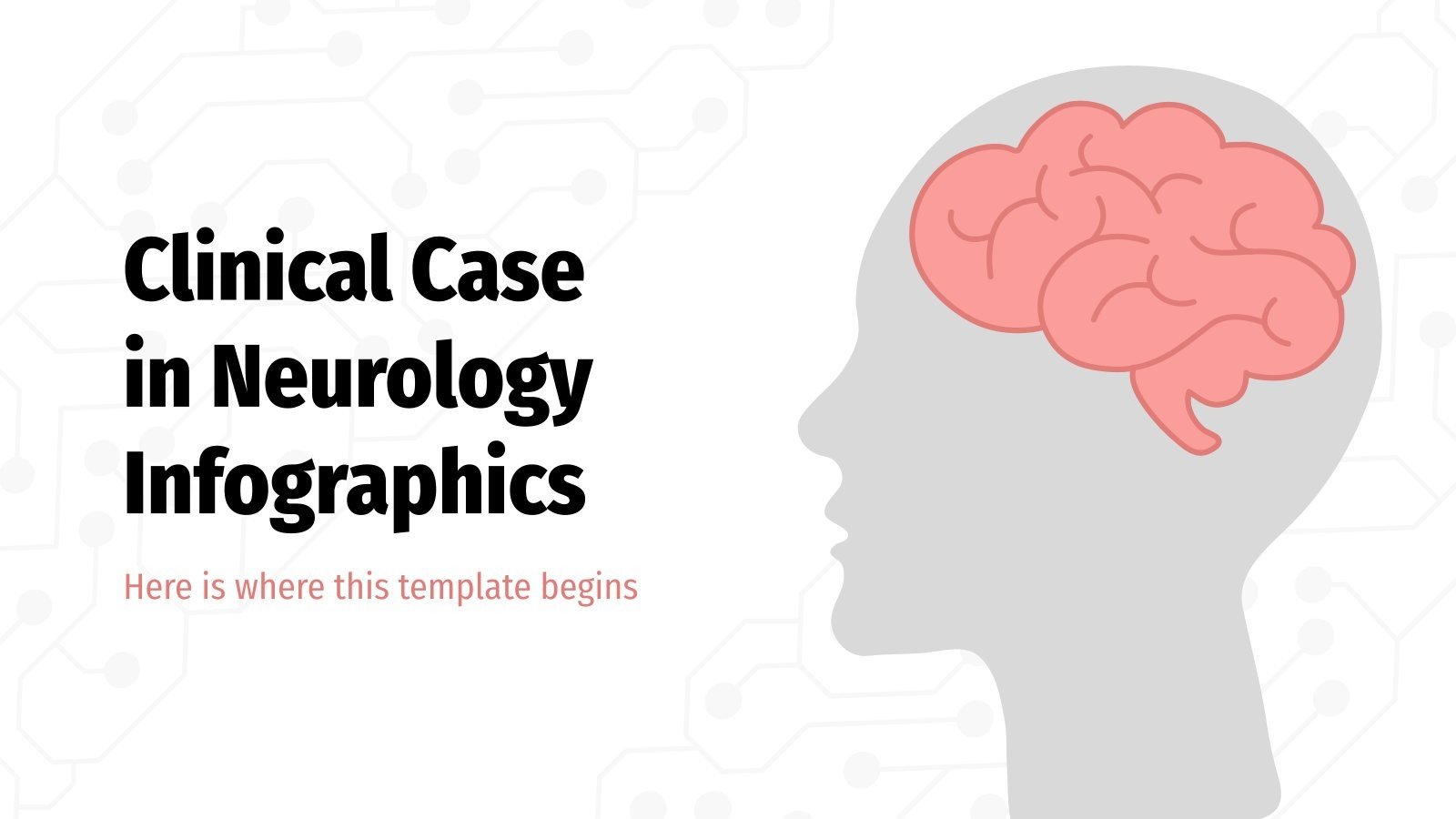 Clinical Case in Neurology Infographics

Here is where this template begins