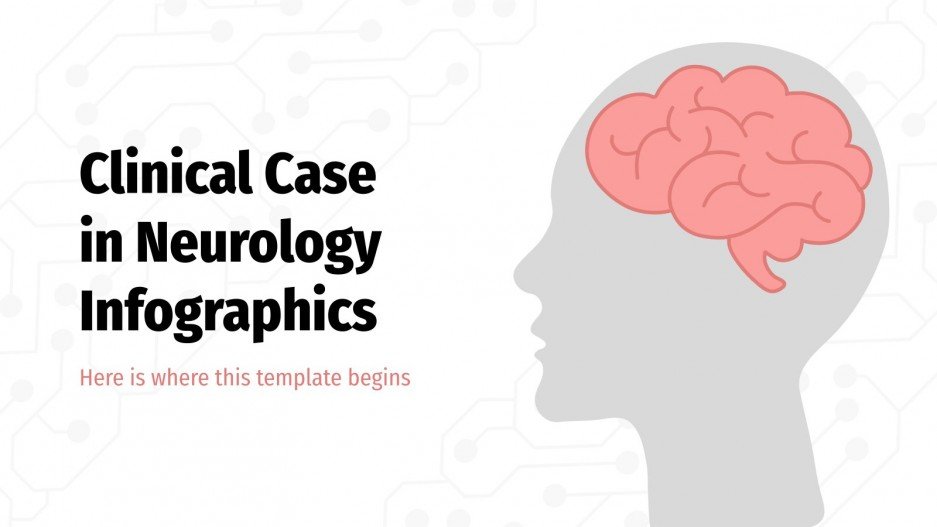 Clinical Case in Neurology Infographics

Here is where this template begins