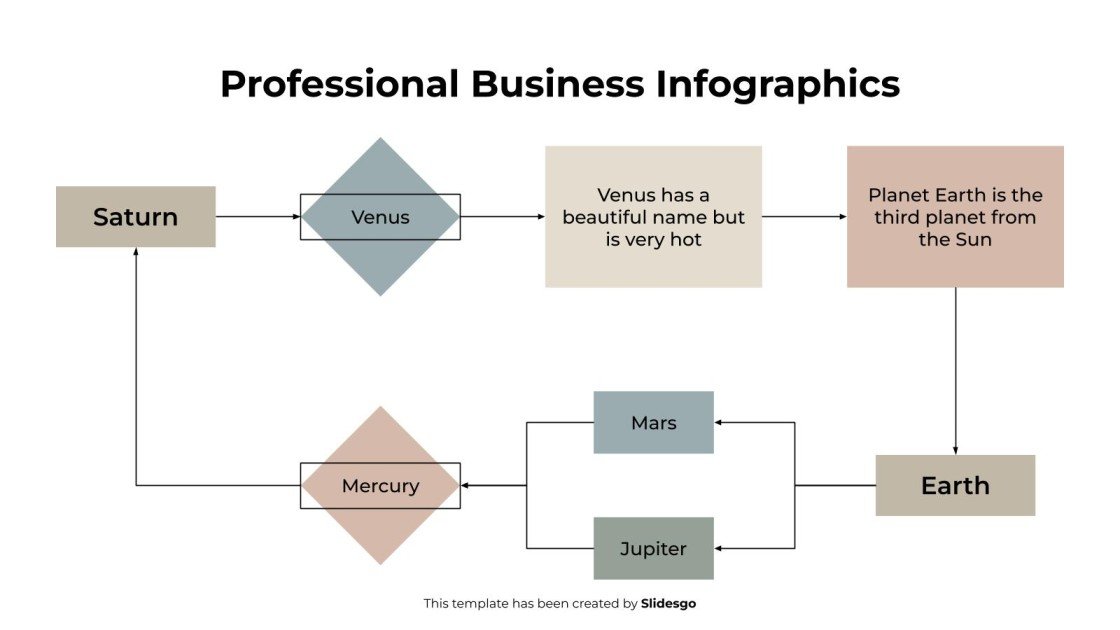 Professional Business Infographics

Saturn

Venus

Venus has a beautiful name but is very hot

Planet Earth is the third planet from the Sun

Earth

Mars

Jupiter

Mercury

This template has been created by Slidesgo