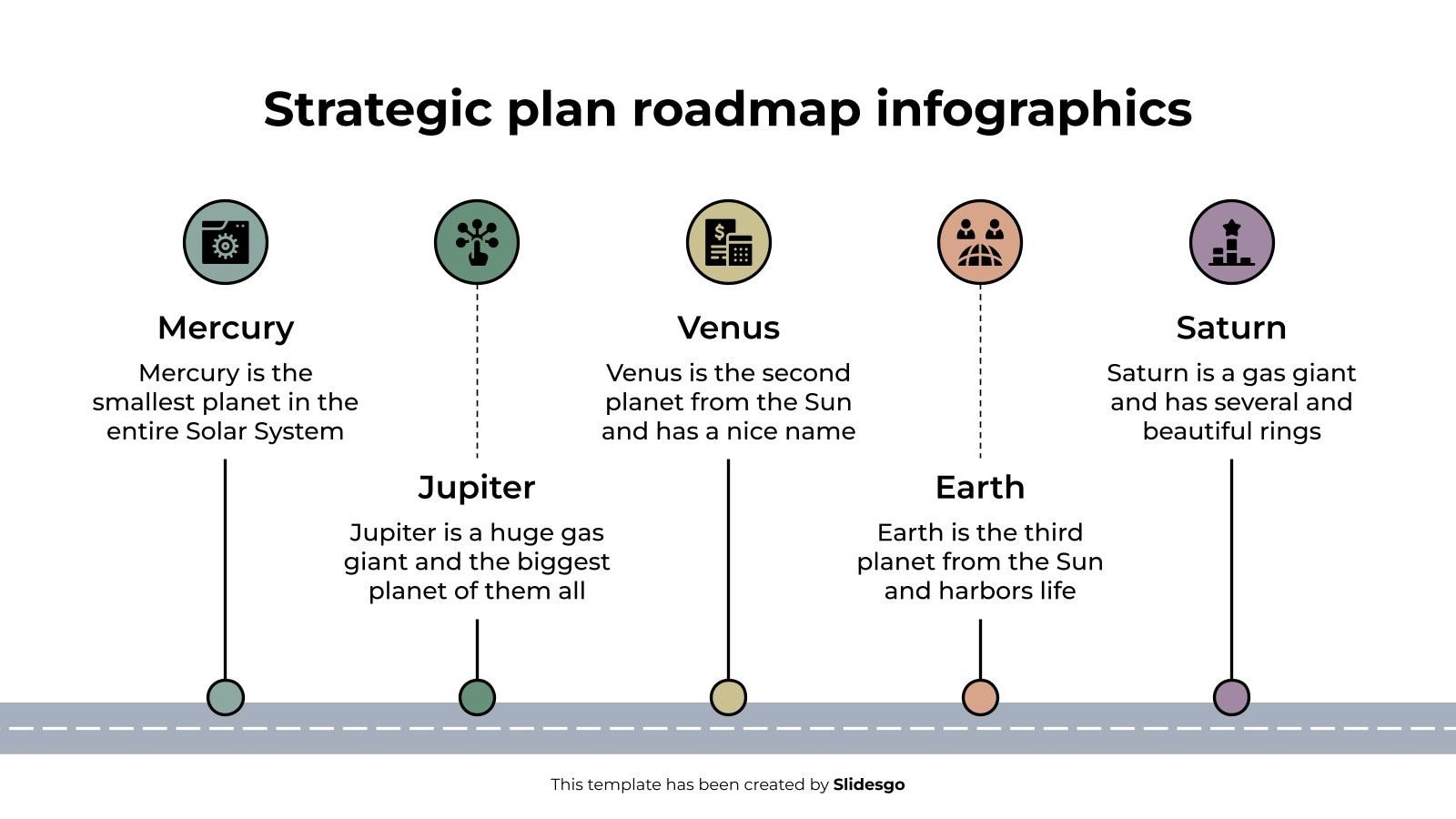 Strategic plan roadmap infographics

Mercury

Mercury is the smallest planet in the entire Solar System

Jupiter

Jupiter is a huge gas giant and the biggest planet of them all

Venus

Venus is the second planet from the Sun and has a nice name

Earth

Earth is the third planet from the Sun and harbors life

Saturn

Saturn is a gas giant and has several and beautiful rings

This template has been created by Slidesgo