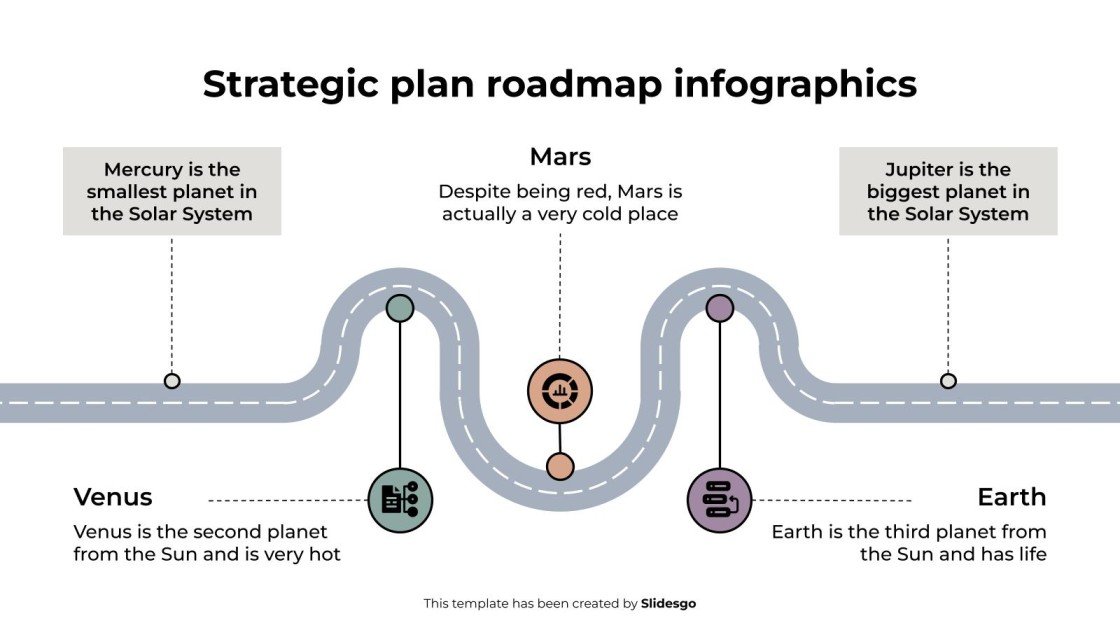 Strategic plan roadmap infographics

Mercury is the smallest planet in the Solar System

Mars

Despite being red, Mars is actually a very cold place

Jupiter is the biggest planet in the Solar System

Venus

Venus is the second planet from the Sun and is very hot

Earth

Earth is the third planet from the Sun and has life

This template has been created by Slidesgo